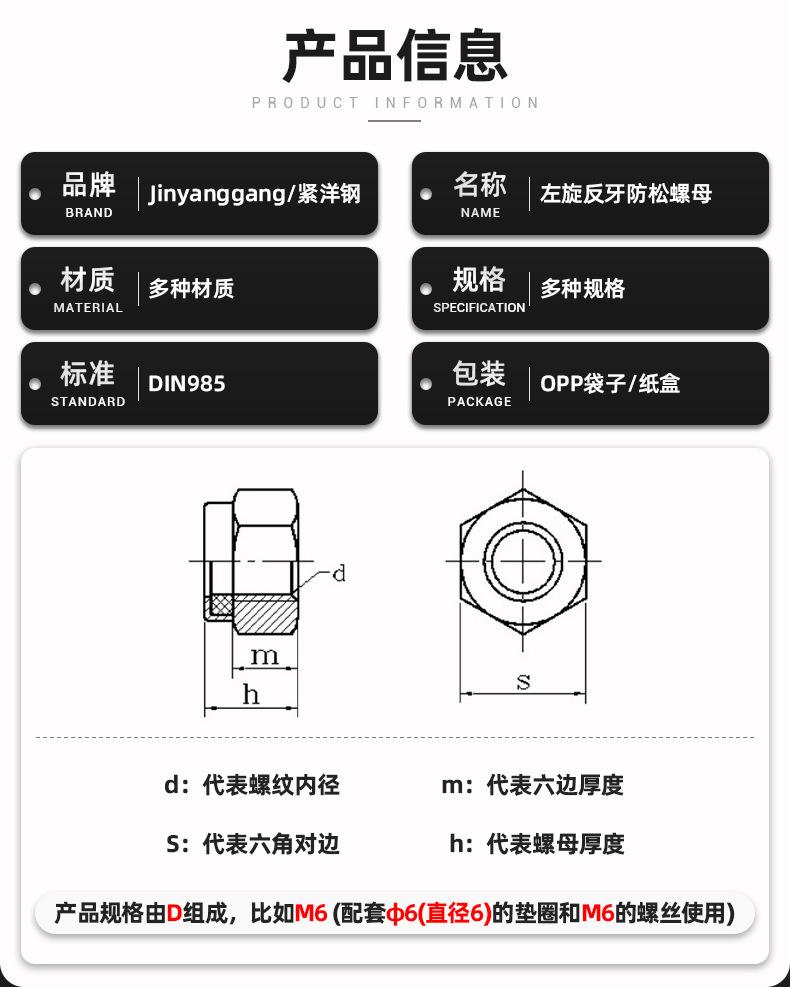 产品信息

PRODUCT INFORMATION

品牌
BRAND
Jinyanggang/紧洋钢

名称
NAME
左旋反牙防松螺母

材质
MATERIAL
多种材质

规格
SPECIFICATION
多种规格

标准
STANDARD
DIN985

包装
PACKAGE
OPP袋子/纸盒

d

m

h

s

d：代表螺纹内径

m：代表六边厚度

S：代表六角对边

h：代表螺母厚度

产品规格由D组成，比如M6 (配套φ6(直径6)的垫圈和M6的螺丝使用)