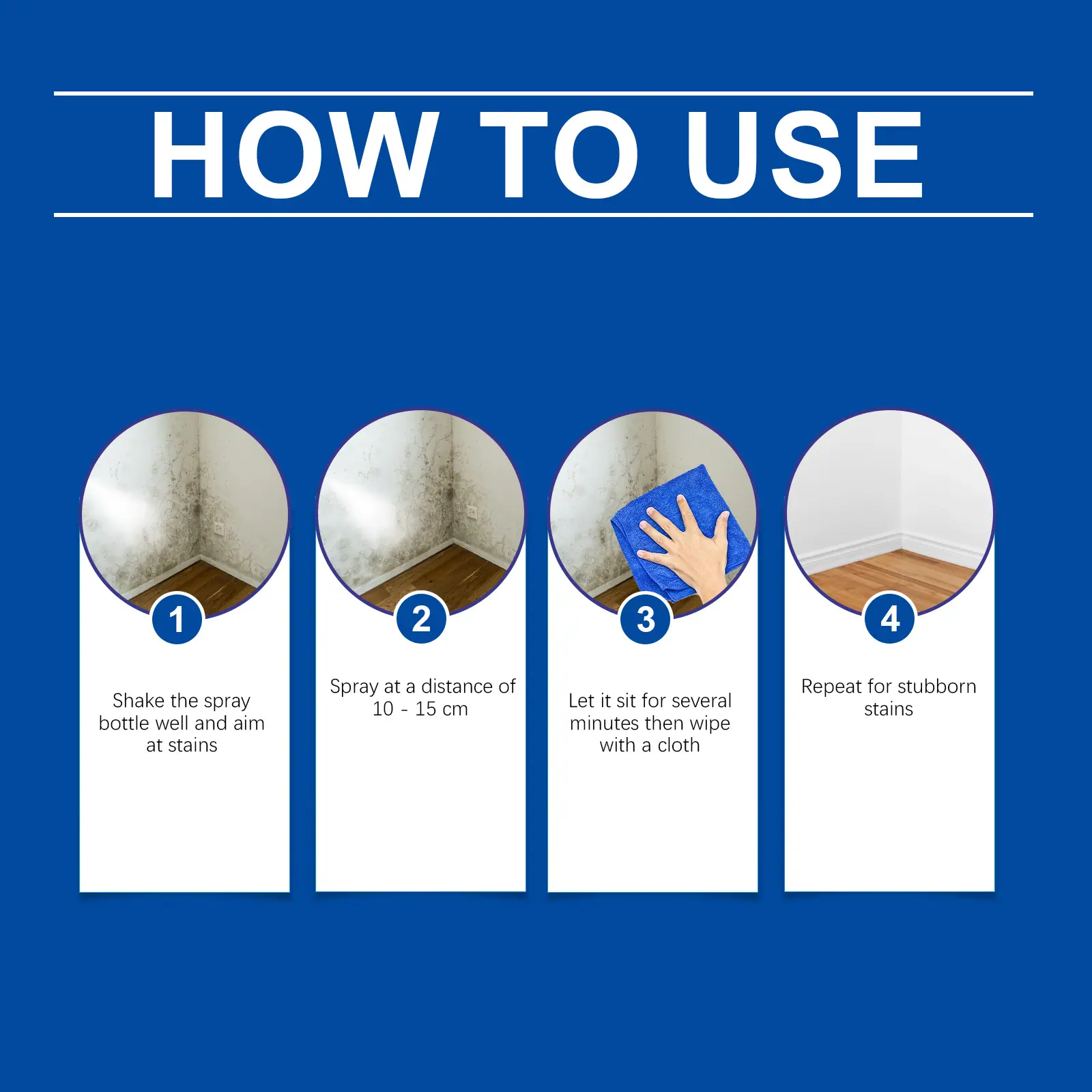 HOW TO USE

1

Shake the spray bottle well and aim at stains

2

Spray at a distance of 10 - 15 cm

3

Let it sit for several minutes then wipe with a cloth

4

Repeat for stubborn stains