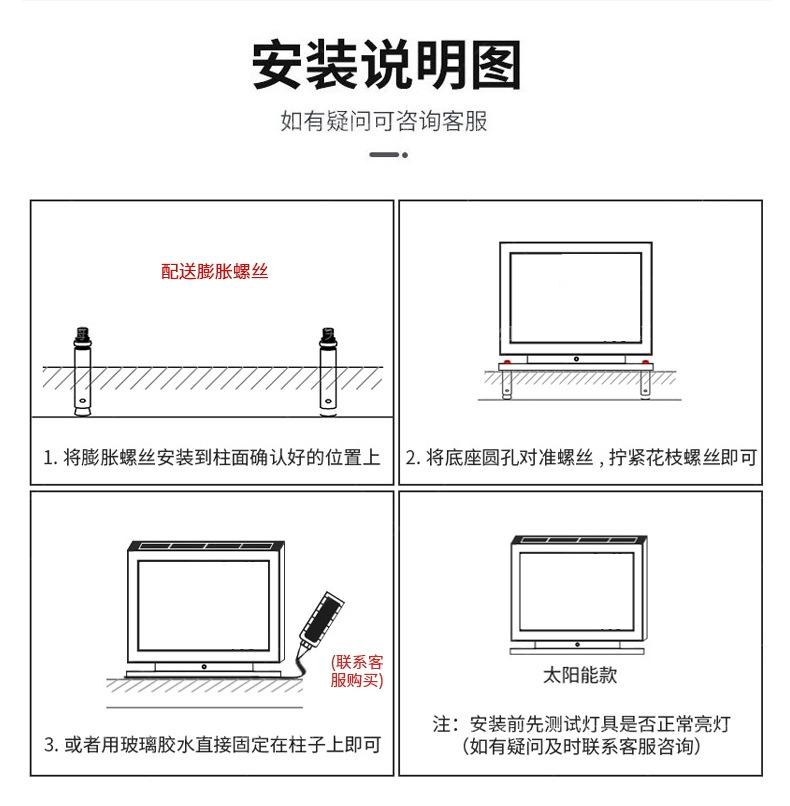 安装说明图

如有疑问可咨询客服

配送膨胀螺丝

1. 将膨胀螺丝安装到柱面确认好的位置上

2. 将底座圆孔对准螺丝，拧紧花枝螺丝即可

(联系客服购买)

3. 或者用玻璃胶水直接固定在柱子上即可

太阳能款

注：安装前先测试灯具是否正常亮灯
(如有疑问及时联系客服咨询)