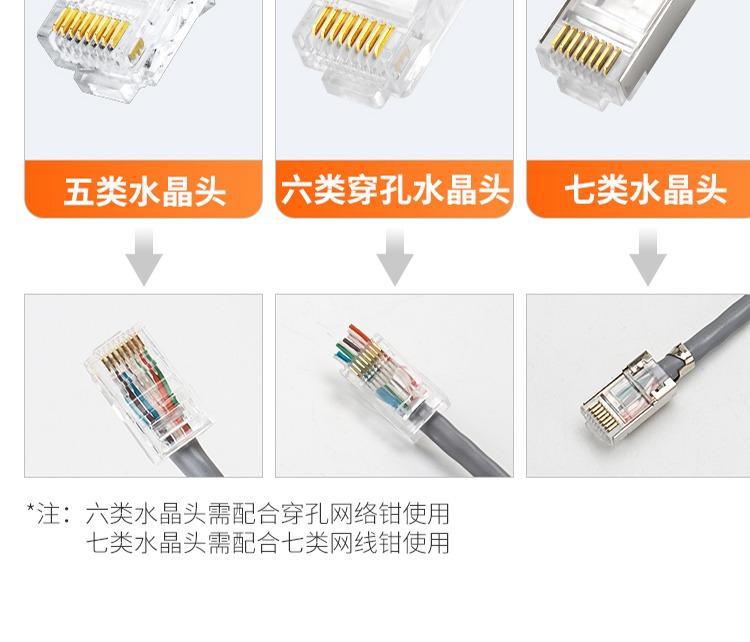 五类水晶头

六类穿孔水晶头

七类水晶头

*注：六类水晶头需配合穿孔网络钳使用
七类水晶头需配合七类网线钳使用