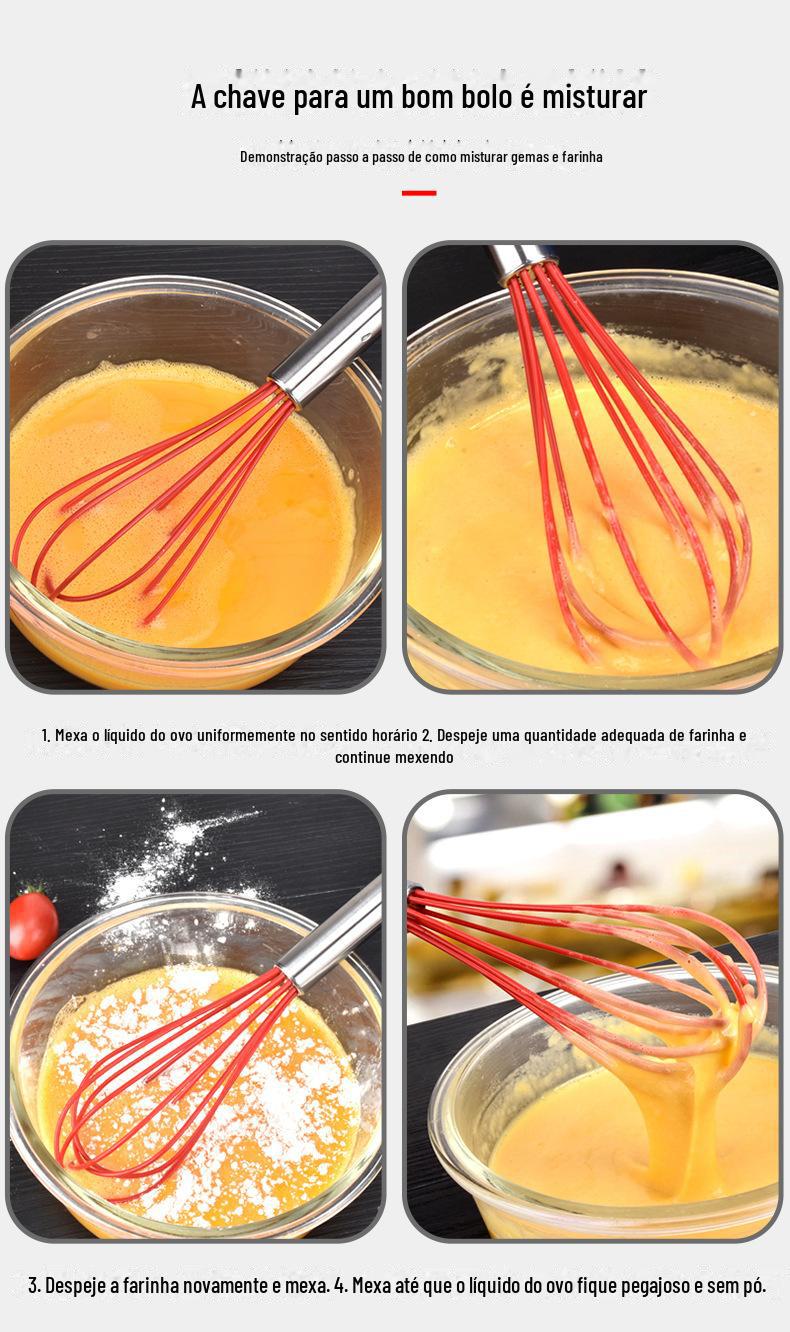 A chave para um bom bolo é misturar

Demonstração passo a passo de como misturar gemas e farinha

1. Mexa o líquido do ovo uniformemente no sentido horário 2. Despeje uma quantidade adequada de farinha e continue mexendo

3. Despeje a farinha novamente e mexa. 4. Mexa até que o líquido do ovo fique pegajoso e sem pó.