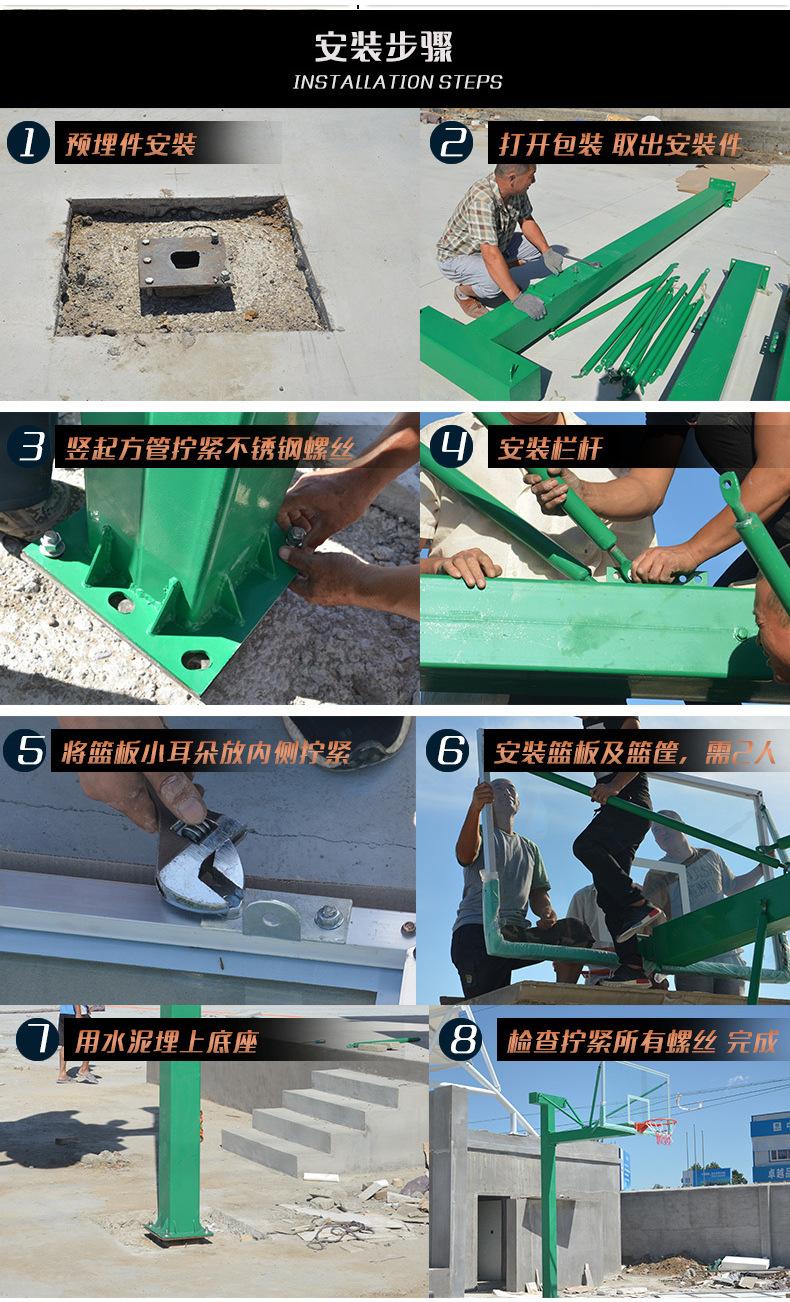 安装步骤
INSTALLATION STEPS

1 预埋件安装

2 打开包装 取出安装件

3 竖起方管拧紧不锈钢螺丝

4 安装栏杆

5 将篮板小耳朵放内侧拧紧

6 安装篮板及篮筐，需2人

7 用水泥埋上底座

8 检查拧紧所有螺丝 完成