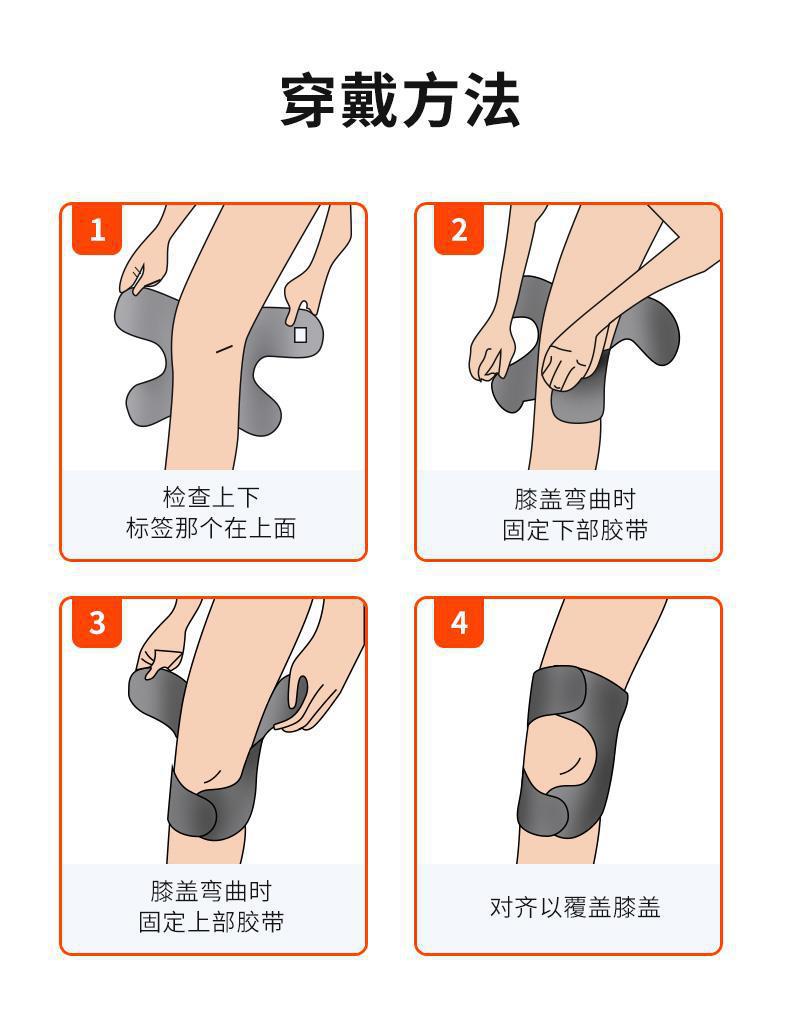 穿戴方法

1
检查上下
标签那个在上面

2
膝盖弯曲时
固定下部胶带

3
膝盖弯曲时
固定上部胶带

4
对齐以覆盖膝盖