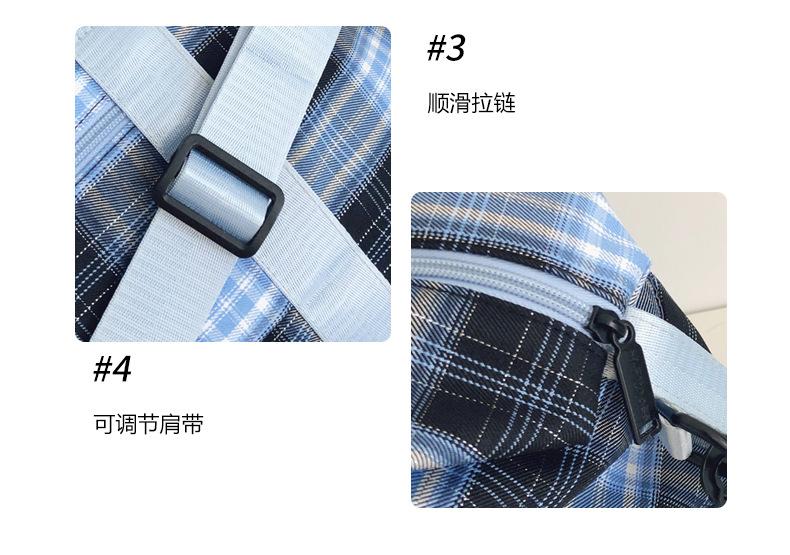 #3

顺滑拉链

#4

可调节肩带