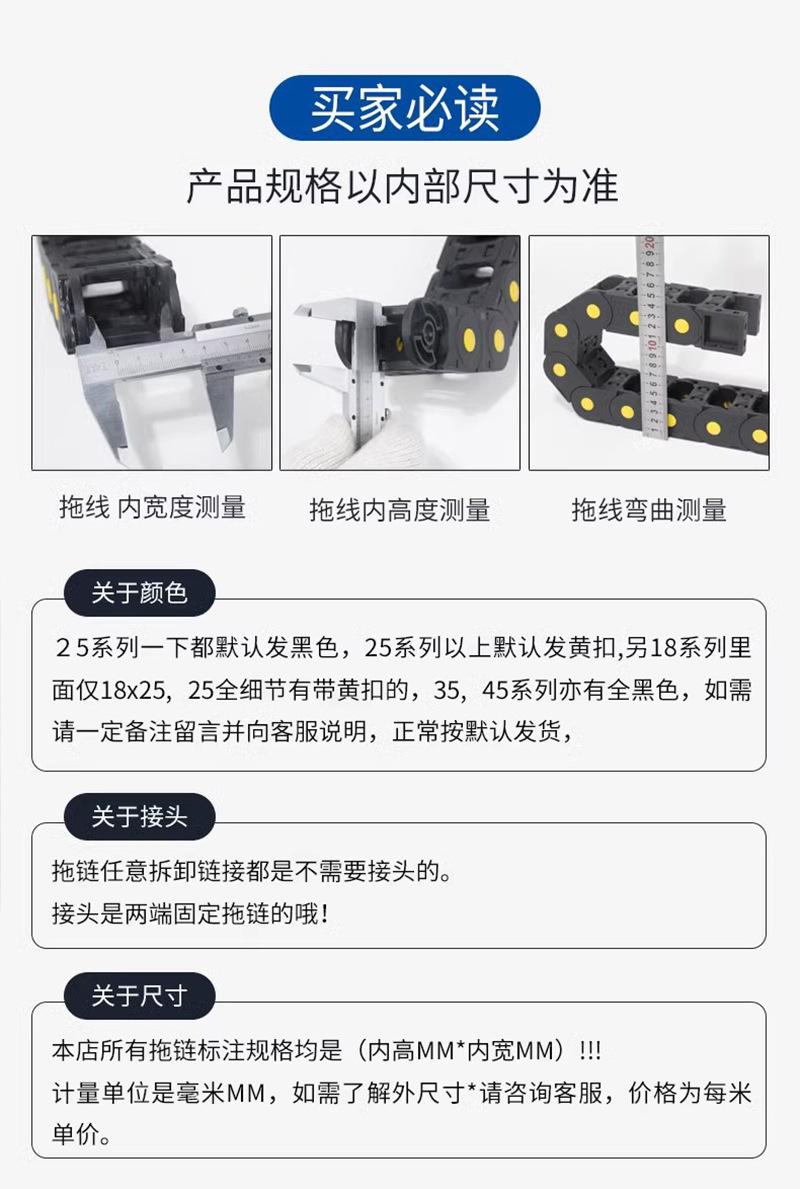 买家必读

产品规格以内部尺寸为准

拖线 内宽度测量

拖线内高度测量

拖线弯曲测量

关于颜色

25系列一下都默认发黑色，25系列以上默认发黄扣,另18系列里面仅18x25，25全细节有带黄扣的，35，45系列亦有全黑色，如需请一定备注留言并向客服说明，正常按默认发货，

关于接头

拖链任意拆卸链接都是不需要接头的。
接头是两端固定拖链的哦！

关于尺寸

本店所有拖链标注规格均是（内高MM*内宽MM）!!!
计量单位是毫米MM，如需了解外尺寸*请咨询客服，价格为每米单价。