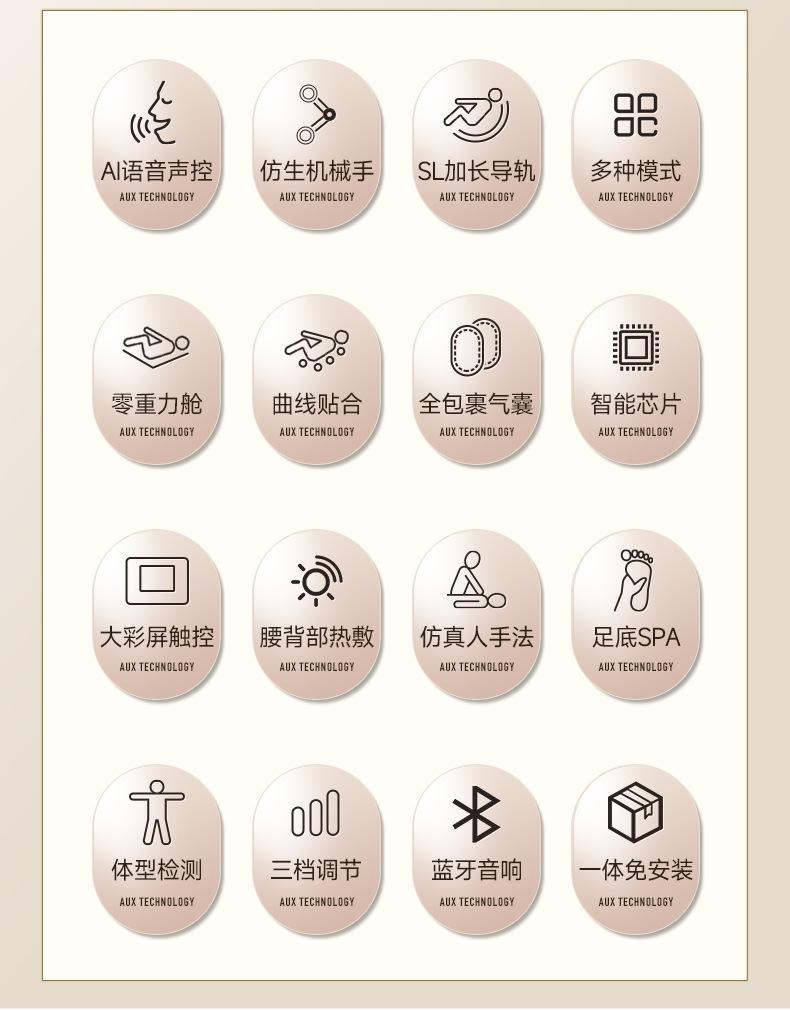 AI语音声控
AUX TECHNOLOGY

仿生机械手
AUX TECHNOLOGY

SL加长导轨
AUX TECHNOLOGY

多种模式
AUX TECHNOLOGY

零重力舱
AUX TECHNOLOGY

曲线贴合
AUX TECHNOLOGY

全包裹气囊
AUX TECHNOLOGY

智能芯片
AUX TECHNOLOGY

大彩屏触控
AUX TECHNOLOGY

腰背部热敷
AUX TECHNOLOGY

仿真人手法
AUX TECHNOLOGY

足底SPA
AUX TECHNOLOGY

体型检测
AUX TECHNOLOGY

三档调节
AUX TECHNOLOGY

蓝牙音响
AUX TECHNOLOGY

一体免安装
AUX TECHNOLOGY