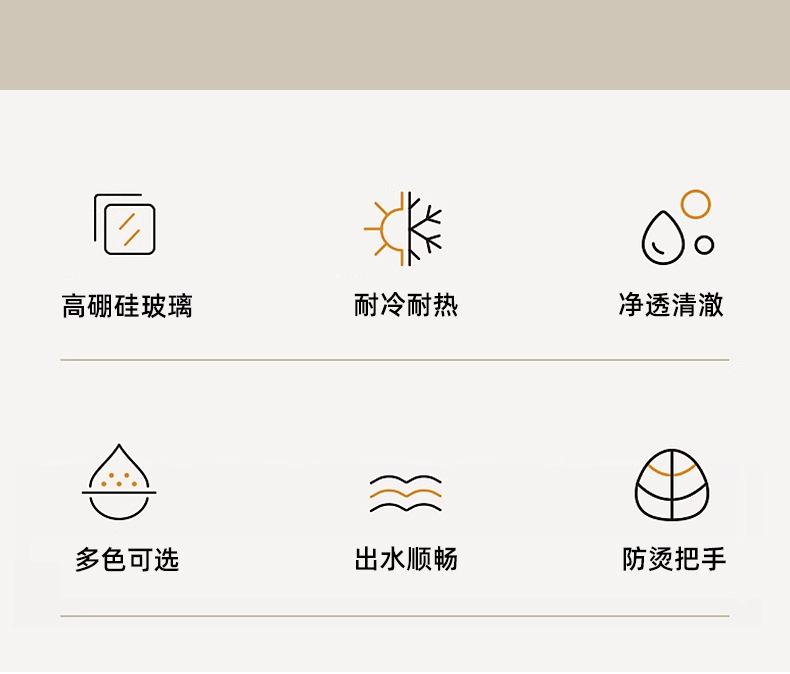 高硼硅玻璃

耐冷耐热

净透清澈

多色可选

出水顺畅

防烫把手