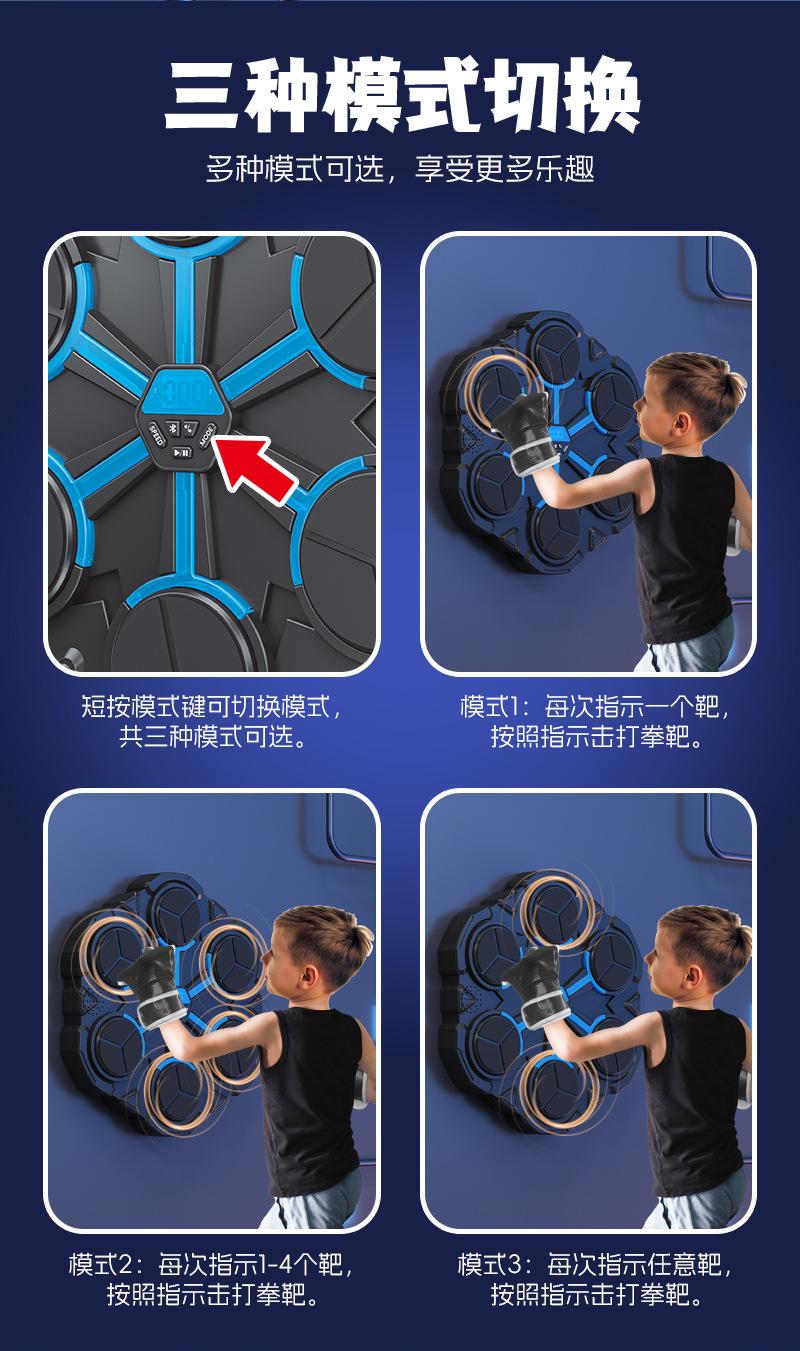 三种模式切换

多种模式可选，享受更多乐趣

SPEED MODE

短按模式键可切换模式，共三种模式可选。

模式1：每次指示一个靶，按照指示击打拳靶。

模式2：每次指示1-4个靶，按照指示击打拳靶。

模式3：每次指示任意靶，按照指示击打拳靶。