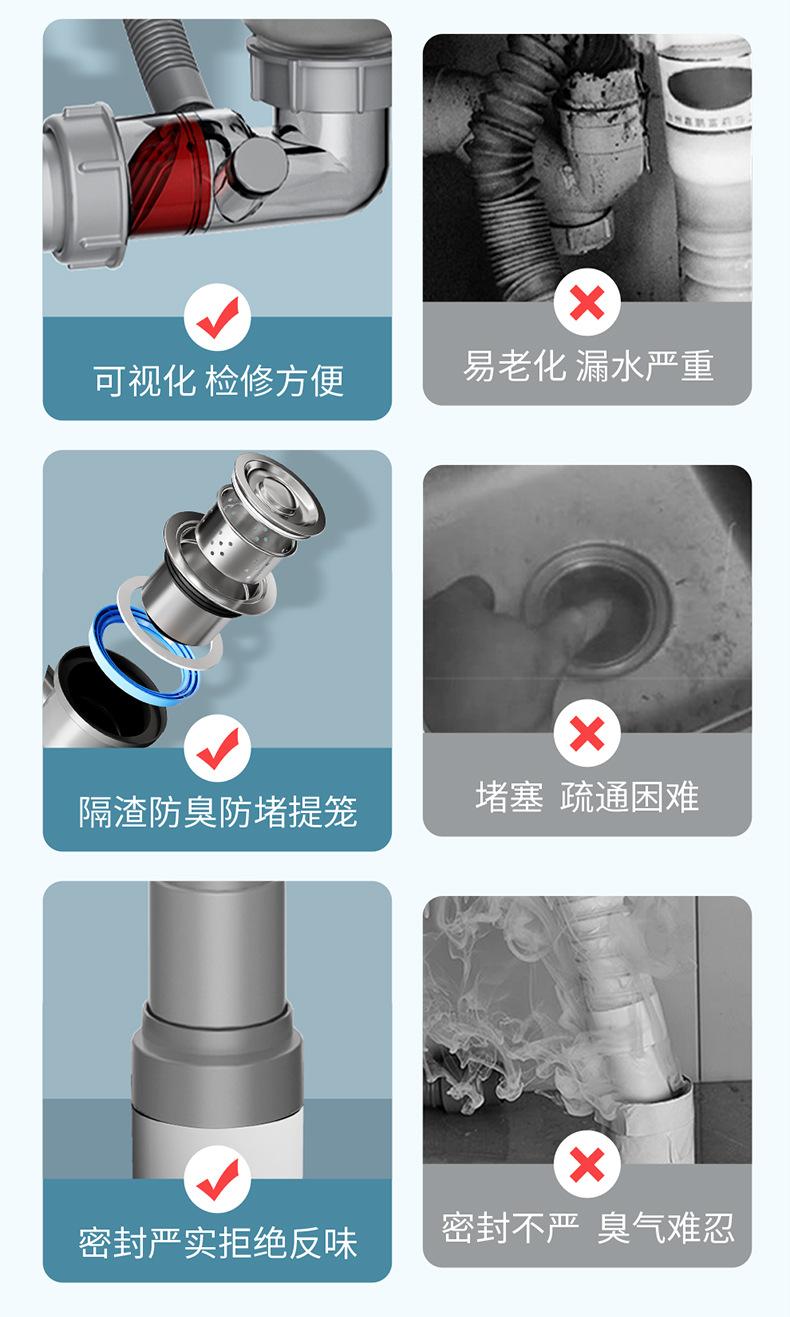 可视化 检修方便

易老化 漏水严重

隔渣防臭防堵提笼

堵塞 疏通困难

密封严实拒绝反味

密封不严 臭气难忍