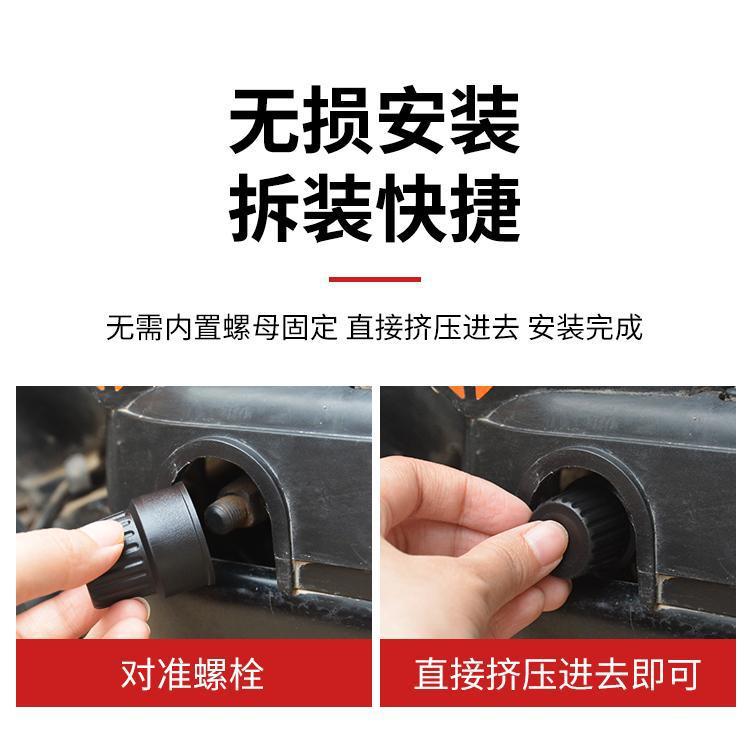 无损安装
拆装快捷

无需内置螺母固定 直接挤压进去 安装完成

对准螺栓

直接挤压进去即可