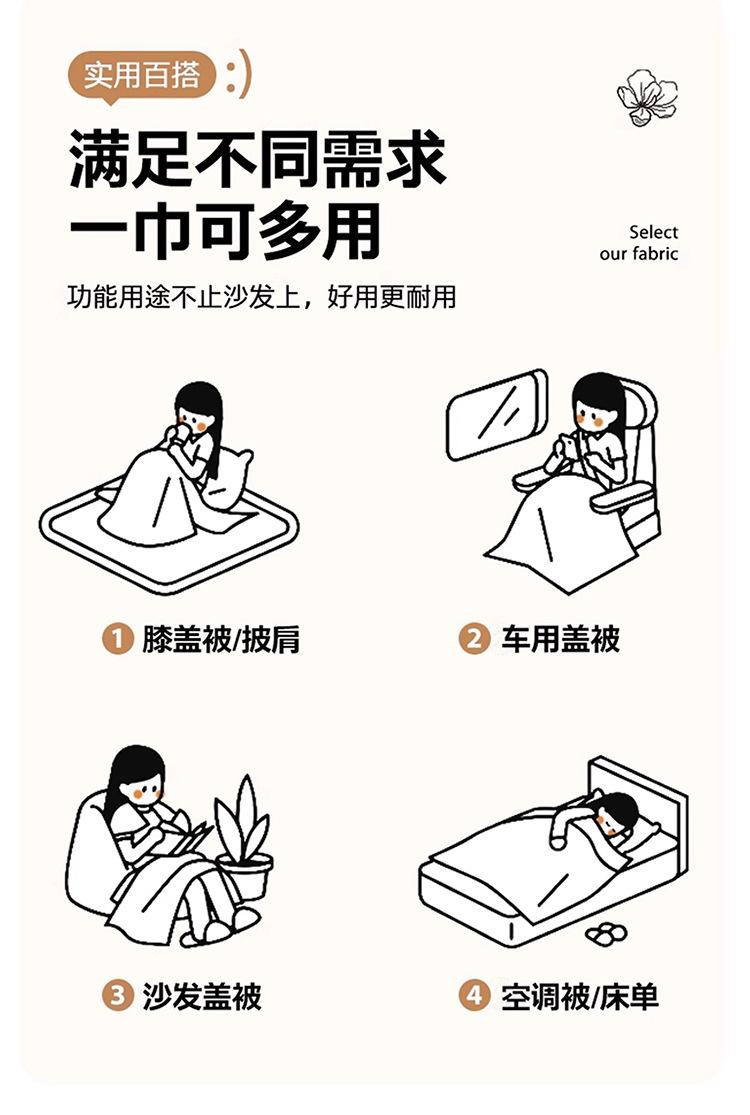 实用百搭 :)

满足不同需求
一巾可多用

Select
our fabric

功能用途不止沙发上，好用更耐用

1 膝盖被/披肩

2 车用盖被

3 沙发盖被

4 空调被/床单