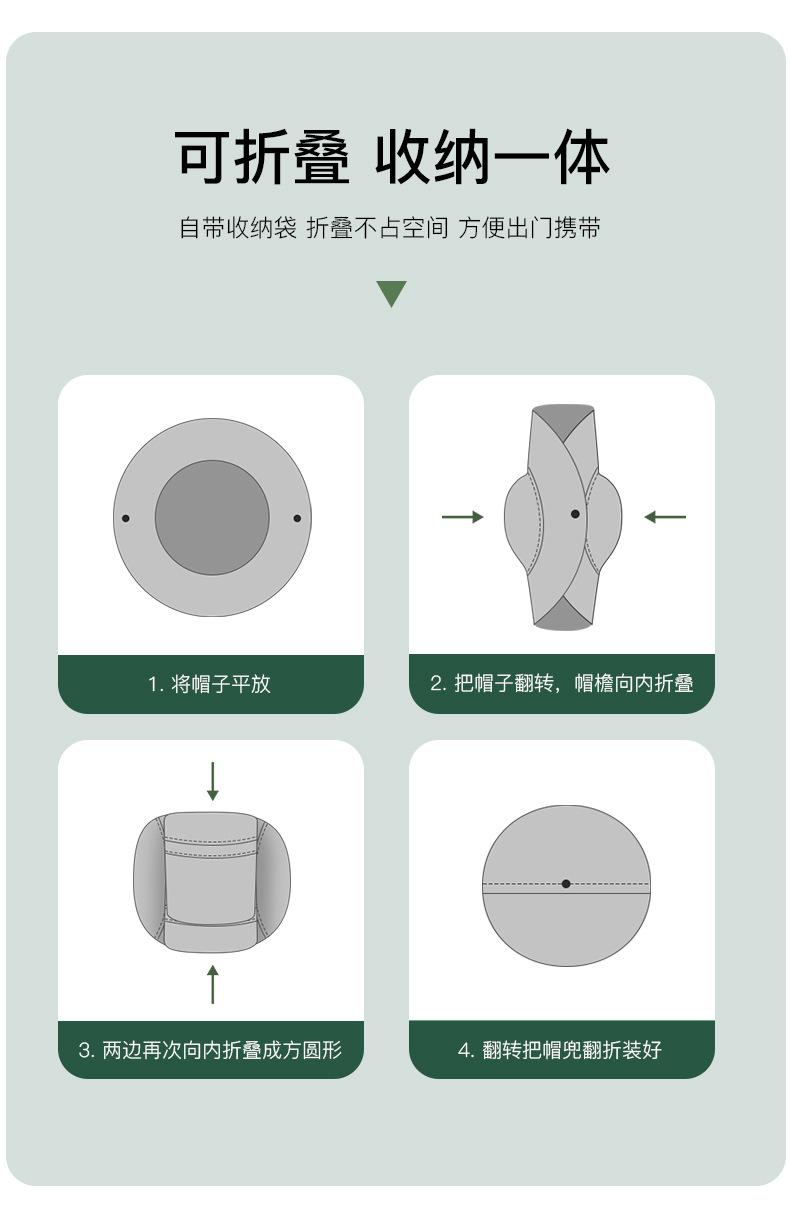 可折叠 收纳一体

自带收纳袋 折叠不占空间 方便出门携带

1. 将帽子平放

2. 把帽子翻转，帽檐向内折叠

3. 两边再次向内折叠成方圆形

4. 翻转把帽兜翻折装好