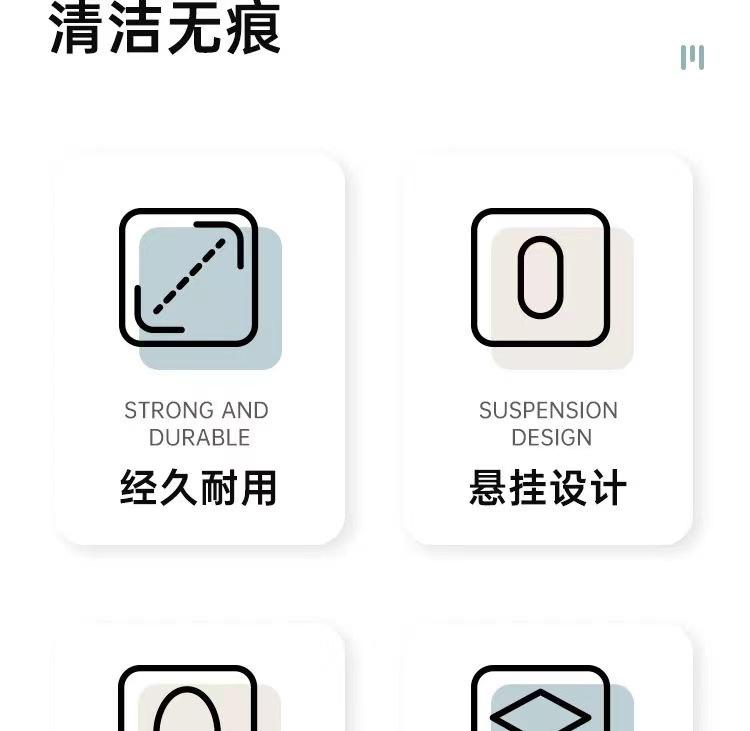 清洁无痕

STRONG AND DURABLE
经久耐用

SUSPENSION DESIGN
悬挂设计