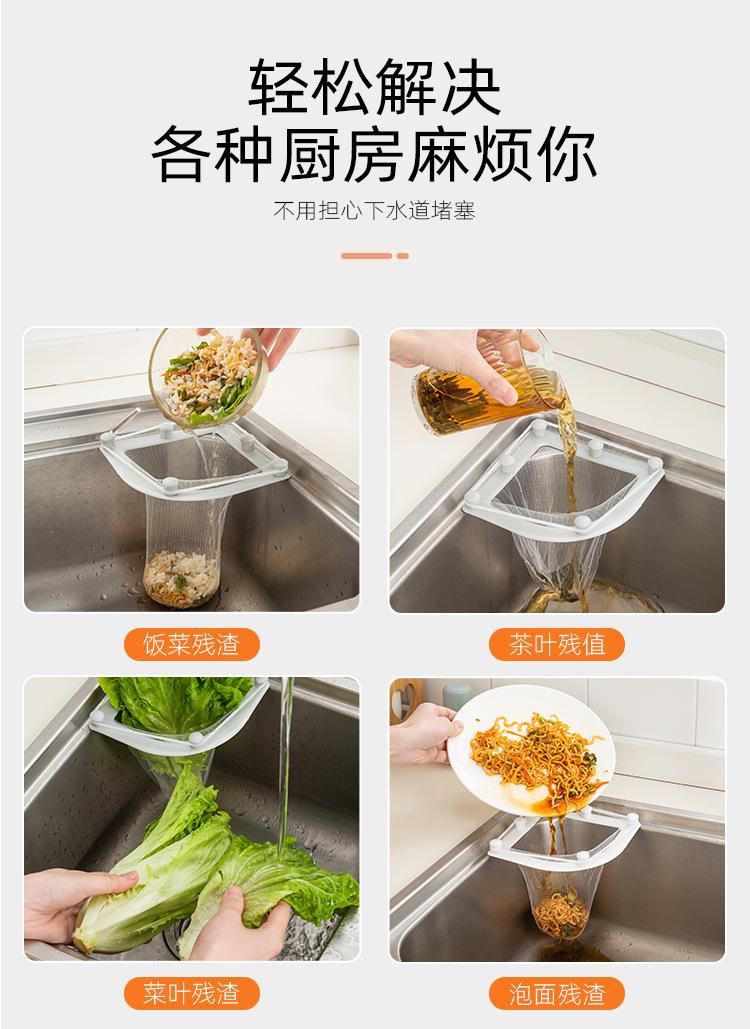 轻松解决
各种厨房麻烦你

不用担心下水道堵塞

饭菜残渣

茶叶残值

菜叶残渣

泡面残渣