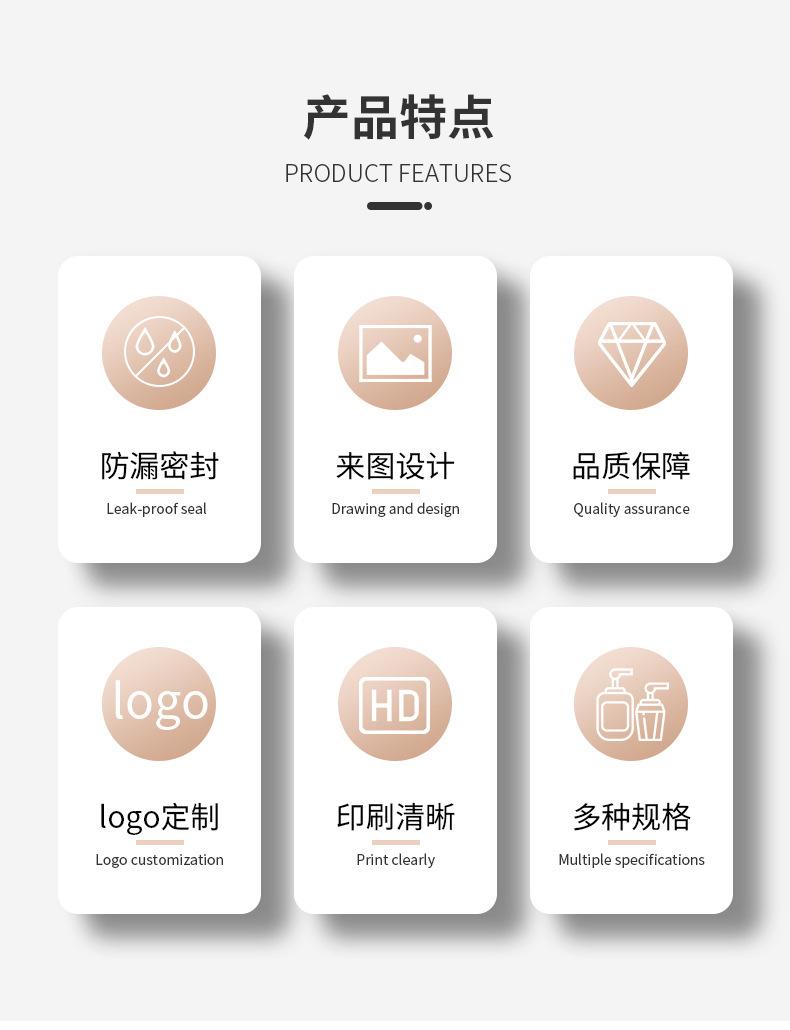 产品特点
PRODUCT FEATURES

防漏密封
Leak-proof seal

来图设计
Drawing and design

品质保障
Quality assurance

logo

logo定制
Logo customization

HD

印刷清晰
Print clearly

多种规格
Multiple specifications