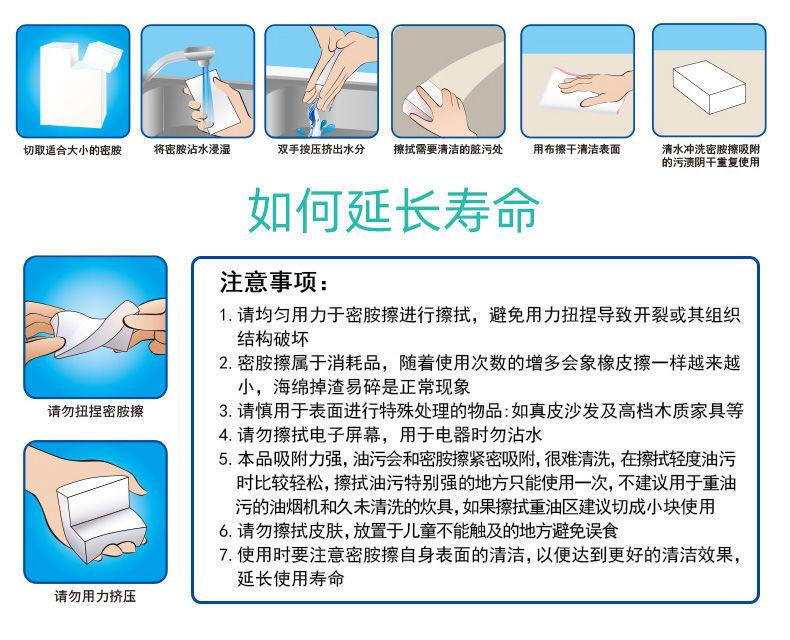 切取适合大小的密胺

将密胺沾水浸湿

双手按压挤出水分

擦拭需要清洁的脏污处

用布擦干清洁表面

清水冲洗密胺擦吸附的污渍阴干重复使用

如何延长寿命

请勿扭捏密胺擦

请勿用力挤压

注意事项：

1. 请均匀用力于密胺擦进行擦拭，避免用力扭捏导致开裂或其组织结构破坏
2. 密胺擦属于消耗品，随着使用次数的增多会象橡皮擦一样越来越小，海绵掉渣易碎是正常现象
3. 请慎用于表面进行特殊处理的物品:如真皮沙发及高档木质家具等
4. 请勿擦拭电子屏幕，用于电器时勿沾水
5. 本品吸附力强，油污会和密胺擦紧密吸附，很难清洗，在擦拭轻度油污时比较轻松，擦拭油污特别强的地方只能使用一次，不建议用于重油污的油烟机和久未清洗的炊具，如果擦拭重油区建议切成小块使用
6. 请勿擦拭皮肤，放置于儿童不能触及的地方避免误食
7. 使用时要注意密胺擦自身表面的清洁，以便达到更好的清洁效果，延长使用寿命