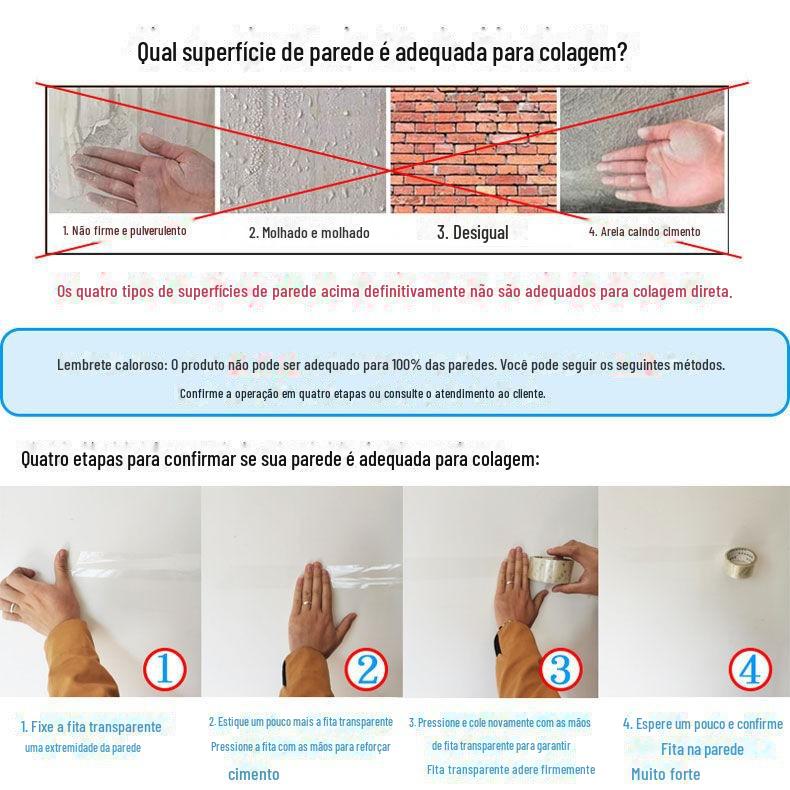 Qual superfície de parede é adequada para colagem?

1. Não firme e pulverulento

2. Molhado e molhado

3. Desigual

4. Areia caindo cimento

Os quatro tipos de superfícies de parede acima definitivamente não são adequados para colagem direta.

Lembrete caloroso: O produto não pode ser adequado para 100% das paredes. Você pode seguir os seguintes métodos.

Confirme a operação em quatro etapas ou consulte o atendimento ao cliente.

Quatro etapas para confirmar se sua parede é adequada para colagem:

1

2

3

4

1. Fixe a fita transparente
uma extremidade da parede

2. Estique um pouco mais a fita transparente
Pressione a fita com as mãos para reforçar
cimento

3. Pressione e cole novamente com as mãos
de fita transparente para garantir
Fita transparente adere firmemente

4. Espere um pouco e confirme
Fita na parede
Muito forte