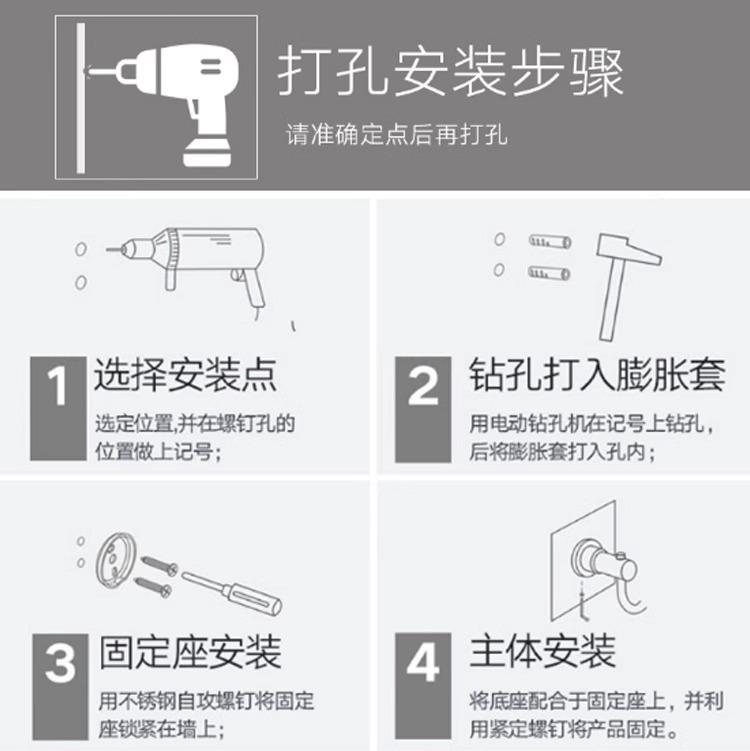 打孔安装步骤

请准确定点后再打孔

1 选择安装点

选定位置,并在螺钉孔的位置做上记号;

2 钻孔打入膨胀套

用电动钻孔机在记号上钻孔，后将膨胀套打入孔内;

3 固定座安装

用不锈钢自攻螺钉将固定座锁紧在墙上;

4 主体安装

将底座配合于固定座上，并利用紧定螺钉将产品固定。