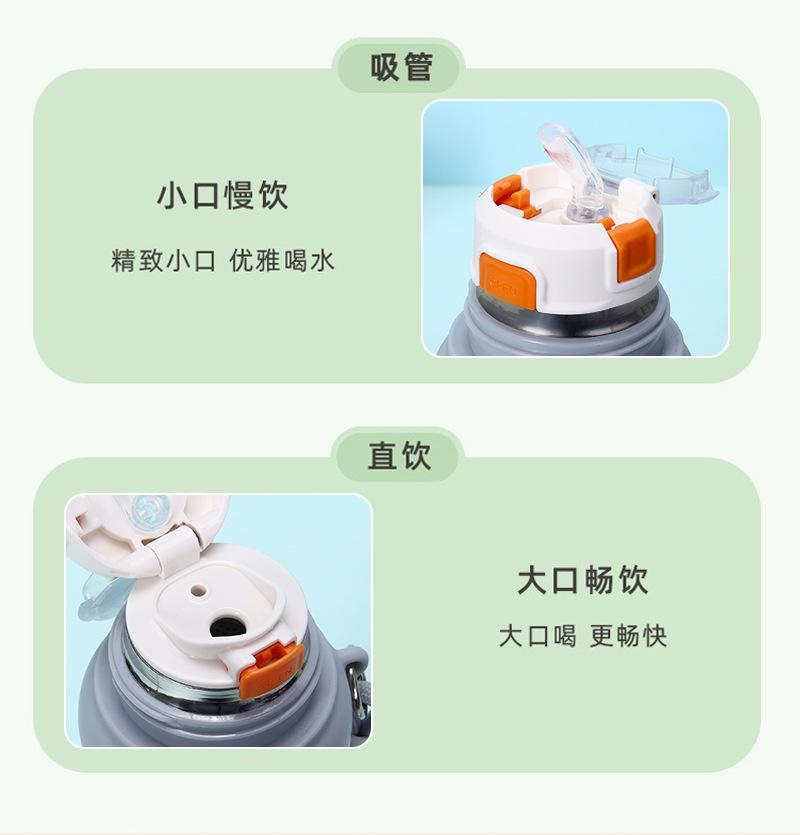 吸管

小口慢饮

精致小口 优雅喝水

直饮

大口畅饮

大口喝 更畅快