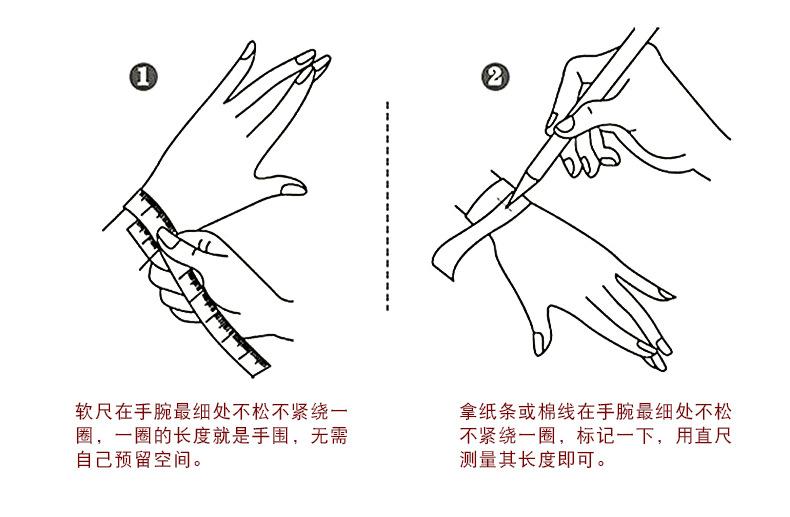 1

软尺在手腕最细处不松不紧绕一圈，一圈的长度就是手围，无需自己预留空间。

2

拿纸条或棉线在手腕最细处不松不紧绕一圈，标记一下，用直尺测量其长度即可。