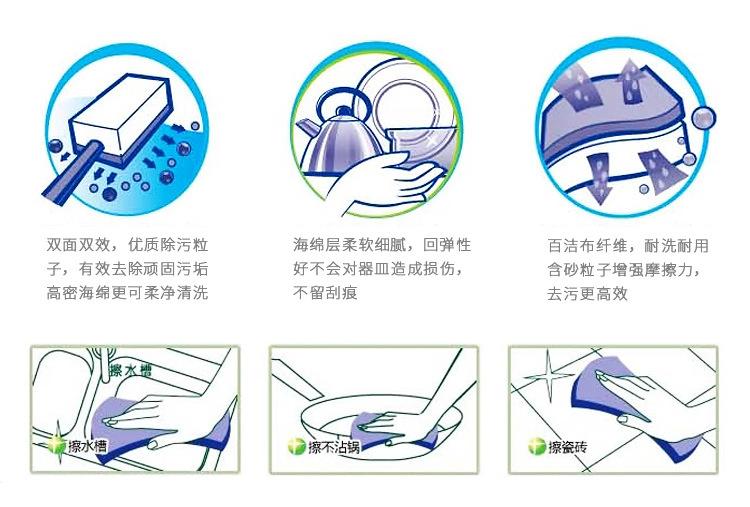 双面双效，优质除污粒子，有效去除顽固污垢高密海绵更可柔净清洗

海绵层柔软细腻，回弹性好不会对器皿造成损伤，不留刮痕

百洁布纤维，耐洗耐用含砂粒子增强摩擦力，去污更高效

擦水槽
擦水槽

擦不沾锅

擦瓷砖