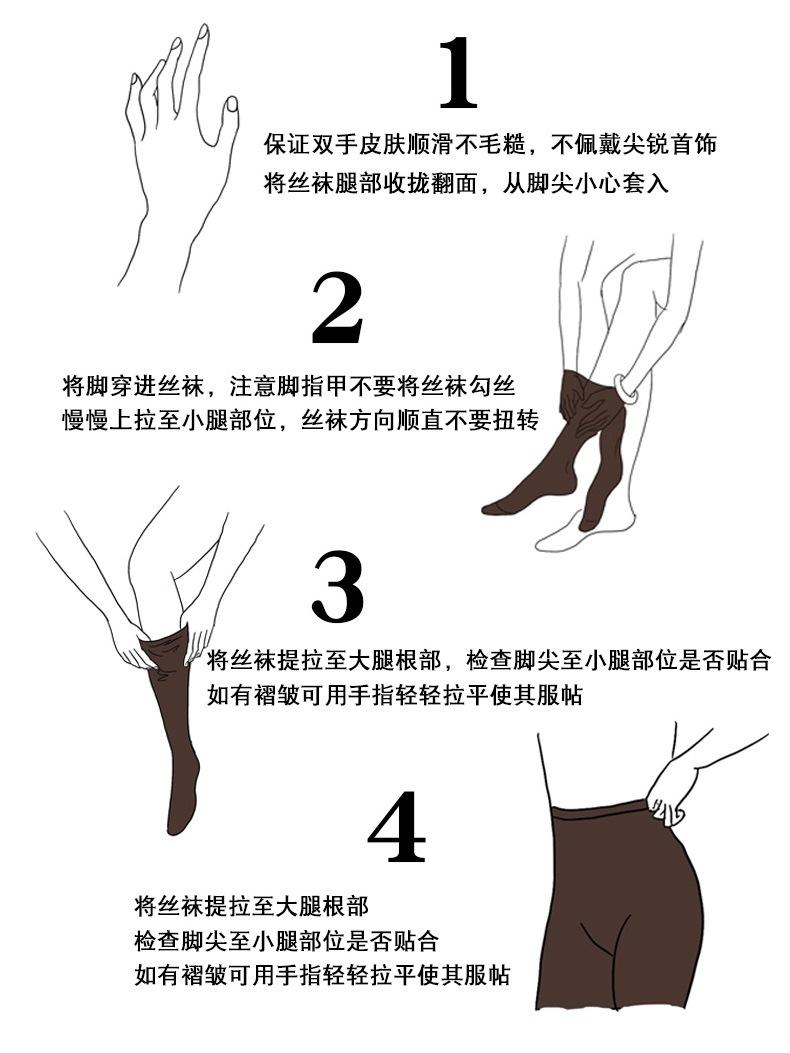 1

保证双手皮肤顺滑不毛糙，不佩戴尖锐首饰
将丝袜腿部收拢翻面，从脚尖小心套入

2

将脚穿进丝袜，注意脚指甲不要将丝袜勾丝
慢慢上拉至小腿部位，丝袜方向顺直不要扭转

3

将丝袜提拉至大腿根部，检查脚尖至小腿部位是否贴合
如有褶皱可用手指轻轻拉平使其服帖

4

将丝袜提拉至大腿根部
检查脚尖至小腿部位是否贴合
如有褶皱可用手指轻轻拉平使其服帖