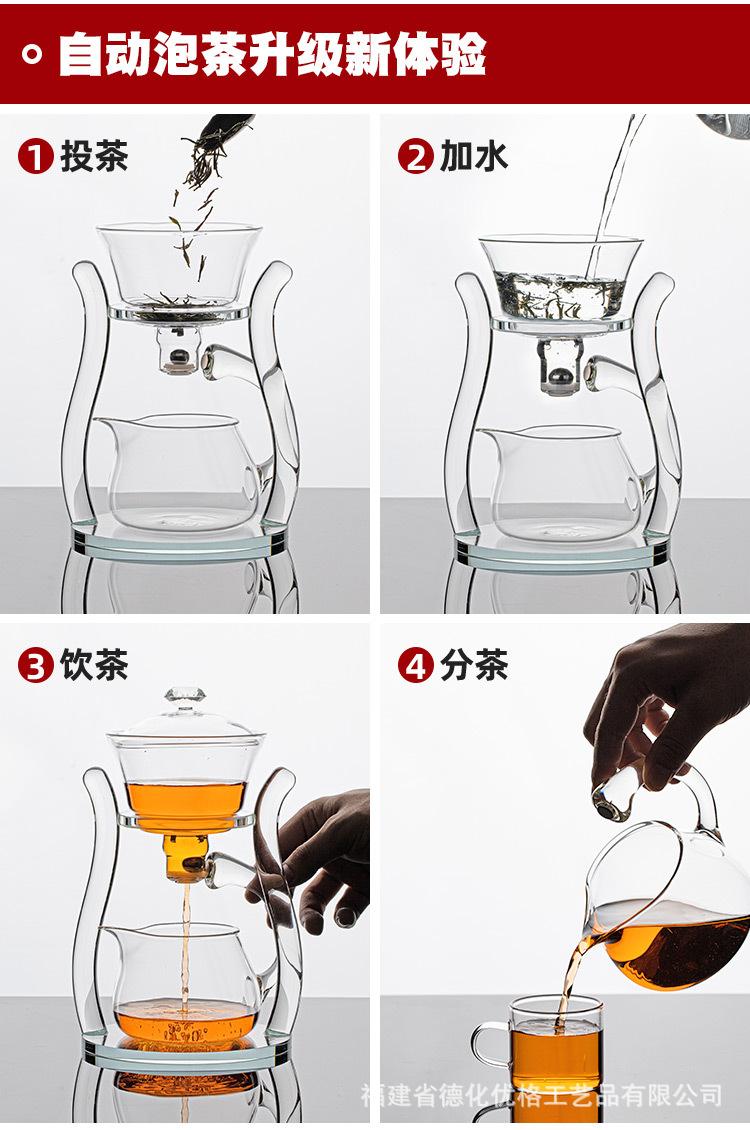 自动泡茶升级新体验

1 投茶

2 加水

3 饮茶

4 分茶

福建省德化优格工艺品有限公司