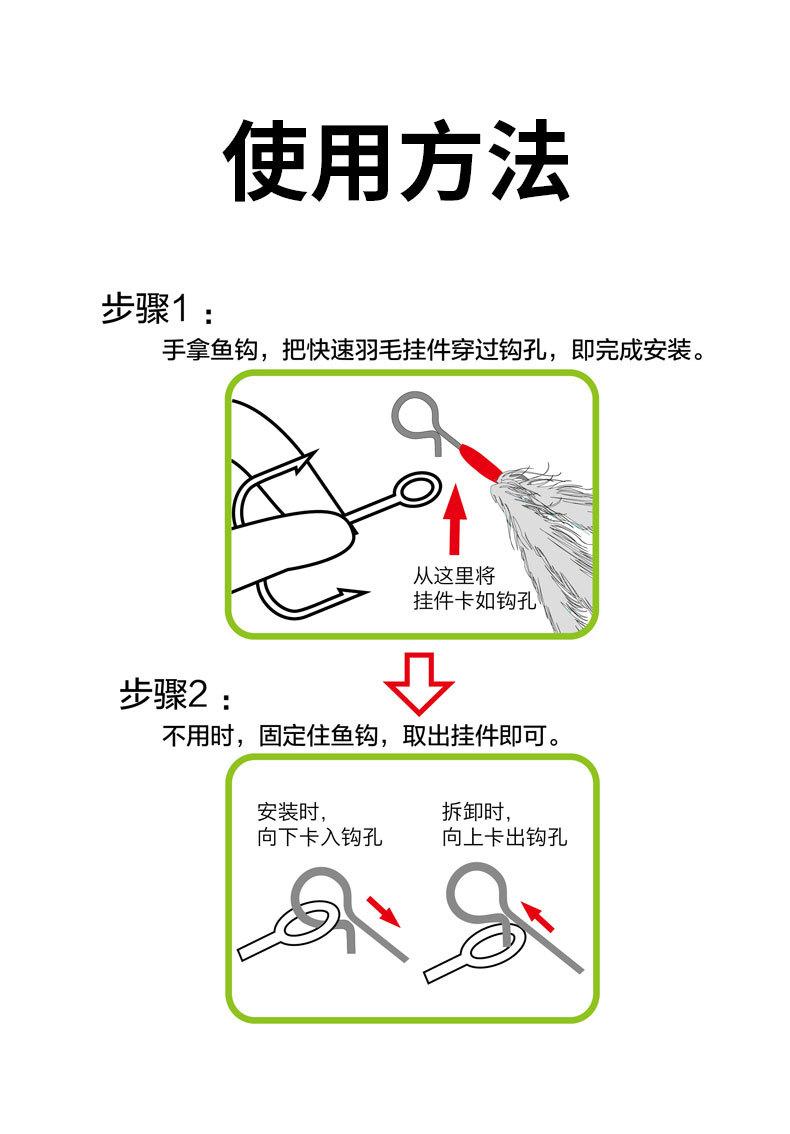 使用方法

步骤1：

手拿鱼钩，把快速羽毛挂件穿过钩孔，即完成安装。

从这里将
挂件卡如钩孔

步骤2：

不用时，固定住鱼钩，取出挂件即可。

安装时，
向下卡入钩孔

拆卸时，
向上卡出钩孔