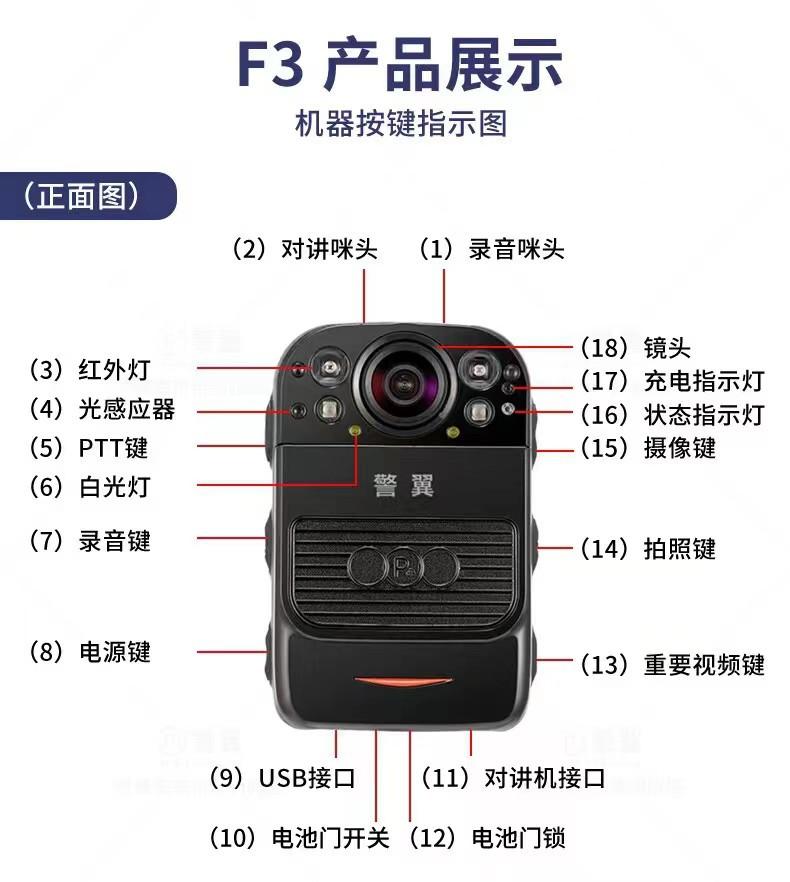 F3 产品展示

机器按键指示图

（正面图）

（2）对讲咪头
（1）录音咪头

（3）红外灯
（4）光感应器
（5）PTT键
（6）白光灯
（7）录音键
（8）电源键

（18）镜头
（17）充电指示灯
（16）状态指示灯
（15）摄像键
（14）拍照键
（13）重要视频键

警翼

（9）USB接口
（11）对讲机接口
（10）电池门开关
（12）电池门锁