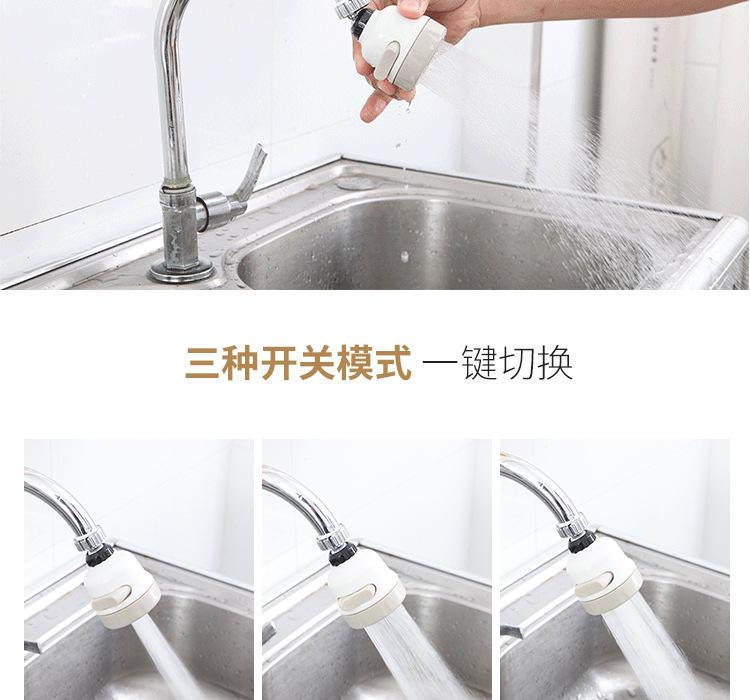 三种开关模式 一键切换