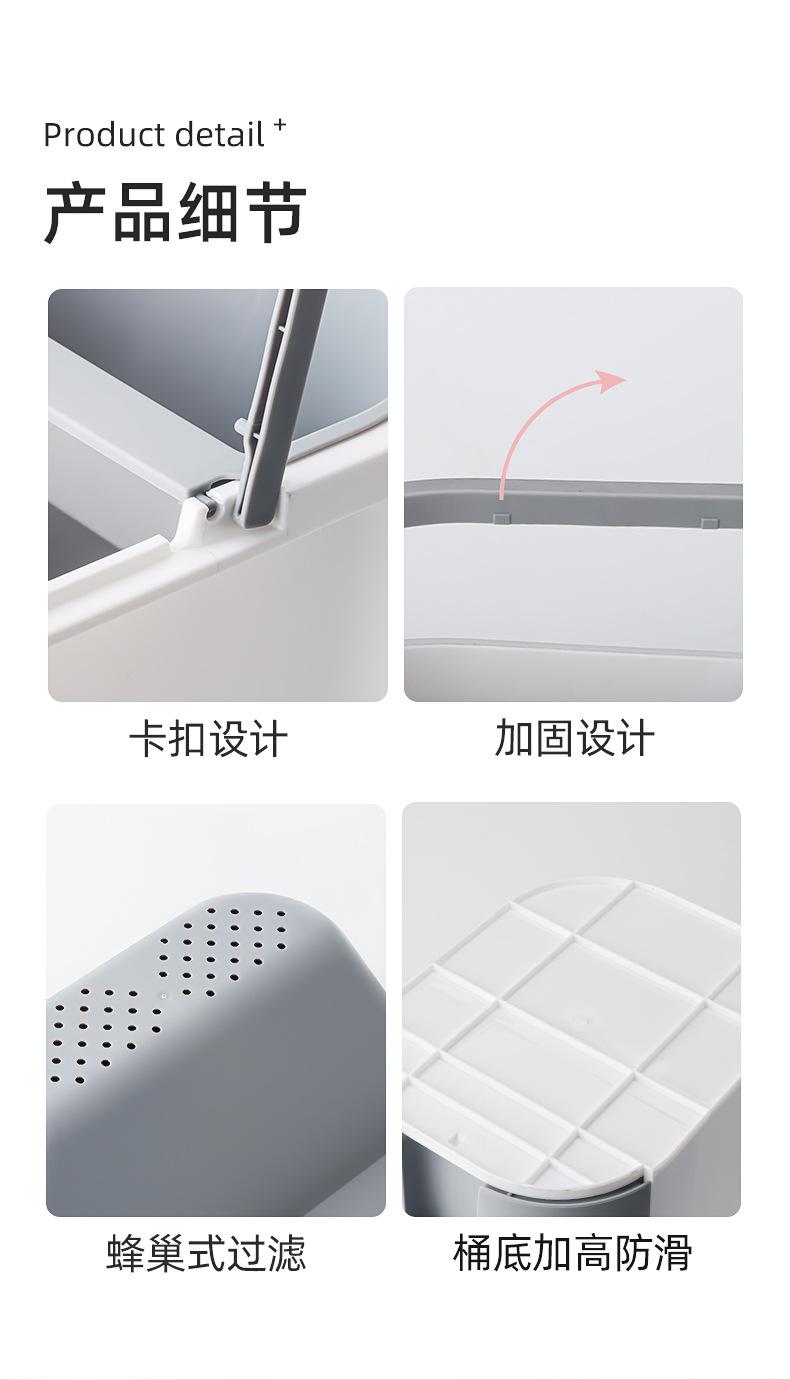 Product detail +

产品细节

卡扣设计

加固设计

蜂巢式过滤

桶底加高防滑