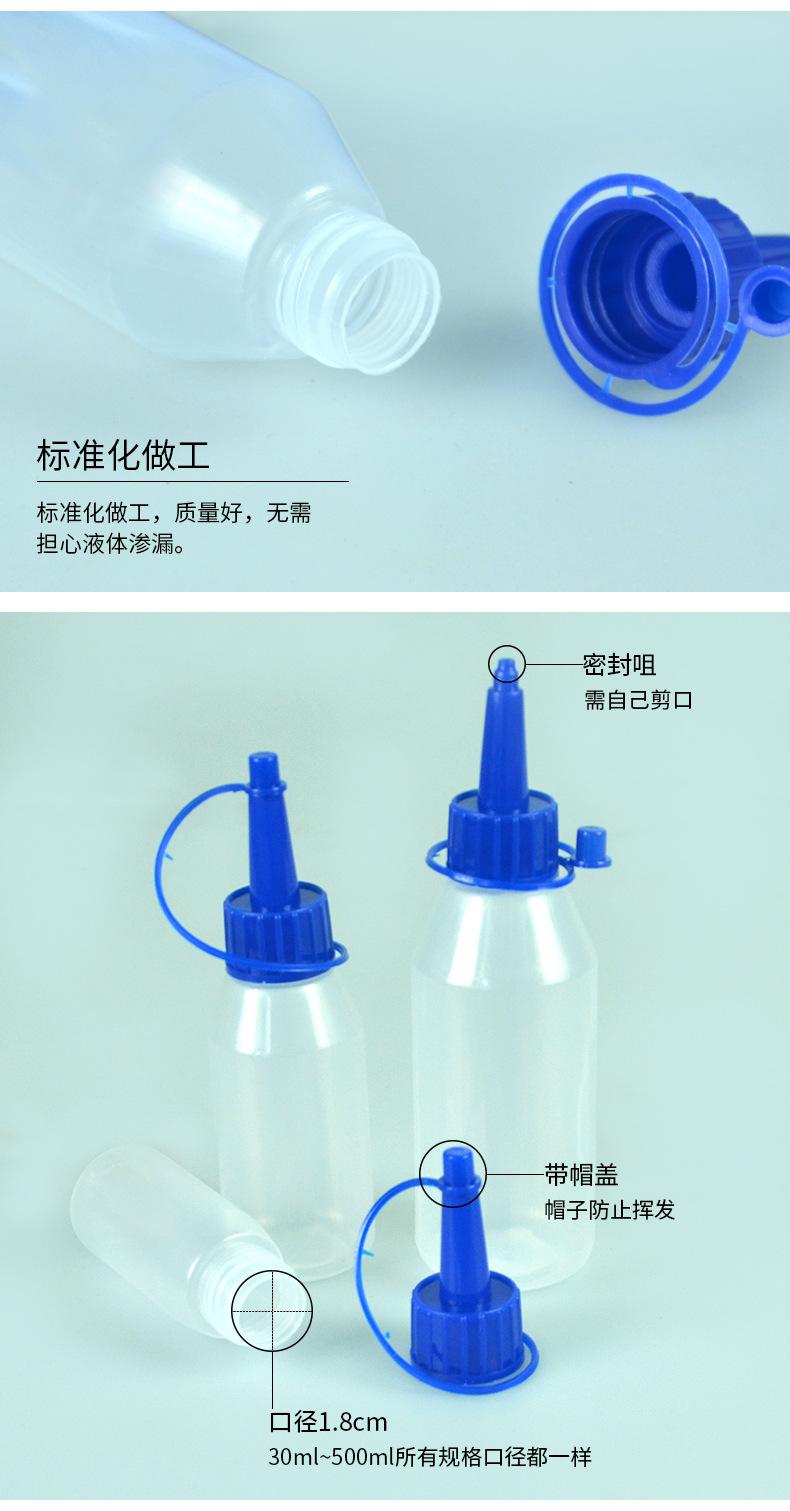 标准化做工

标准化做工，质量好，无需担心液体渗漏。

密封咀
需自己剪口

带帽盖
帽子防止挥发

口径1.8cm
30ml~500ml所有规格口径都一样