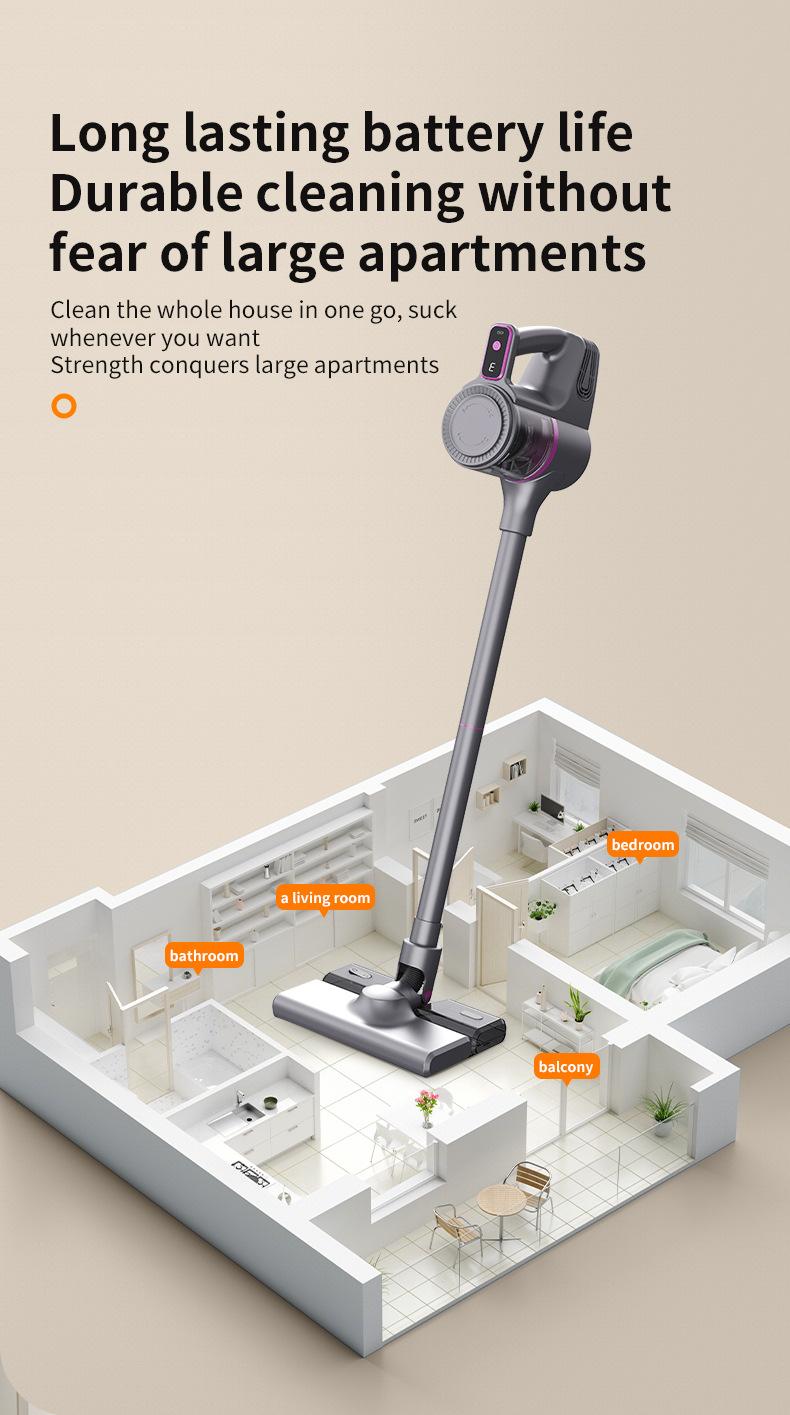 Long lasting battery life
Durable cleaning without fear of large apartments

Clean the whole house in one go, suck whenever you want
Strength conquers large apartments

bedroom

a living room

bathroom

balcony