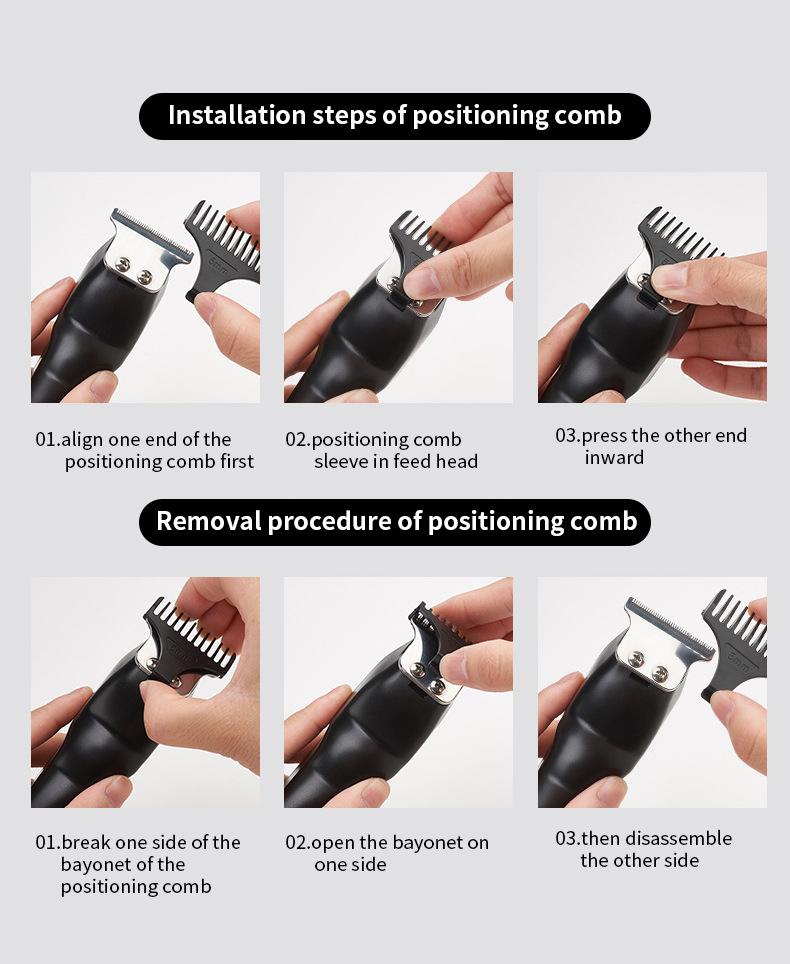 Installation steps of positioning comb

01.align one end of the positioning comb first

02.positioning comb sleeve in feed head

03.press the other end inward

Removal procedure of positioning comb

01.break one side of the bayonet of the positioning comb

02.open the bayonet on one side

03.then disassemble the other side