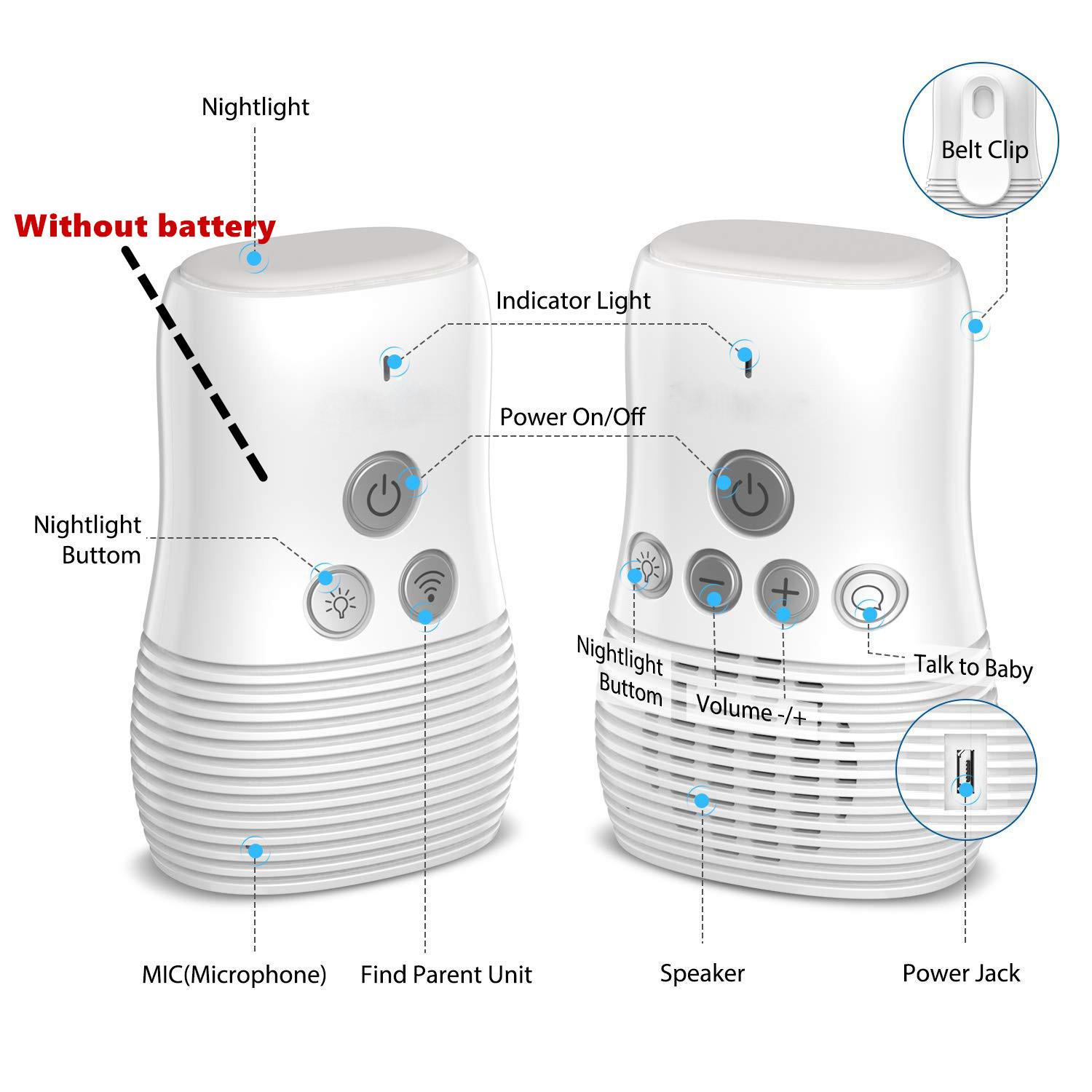 Nightlight

Belt Clip

Without battery

Indicator Light

Power On/Off

Nightlight Buttom

Nightlight Buttom

Volume -/+

Talk to Baby

MIC(Microphone)

Find Parent Unit

Speaker

Power Jack