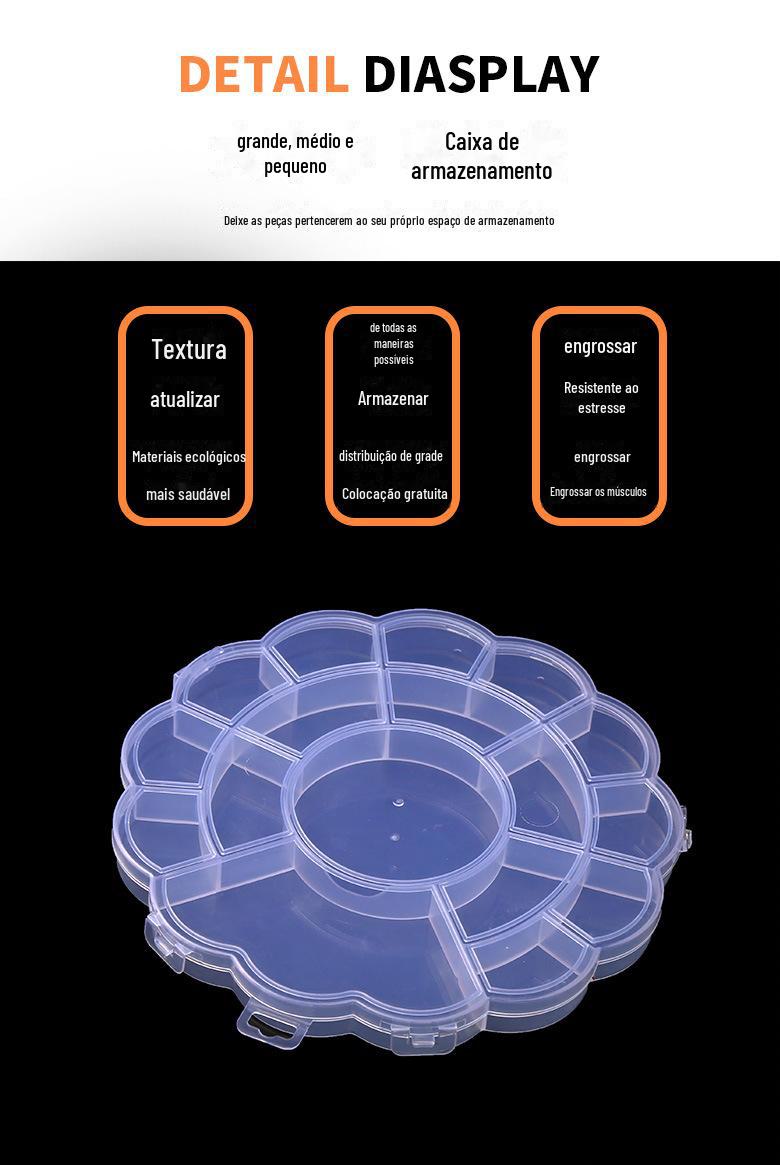 DETAIL DIASPLAY

grande, médio e pequeno

Caixa de armazenamento

Deixe as peças pertencerem ao seu próprio espaço de armazenamento

Textura

atualizar

Materiais ecológicos

mais saudável

de todas as maneiras possíveis

Armazenar

distribuição de grade

Colocação gratuita

engrossar

Resistente ao estresse

engrossar

Engrossar os músculos