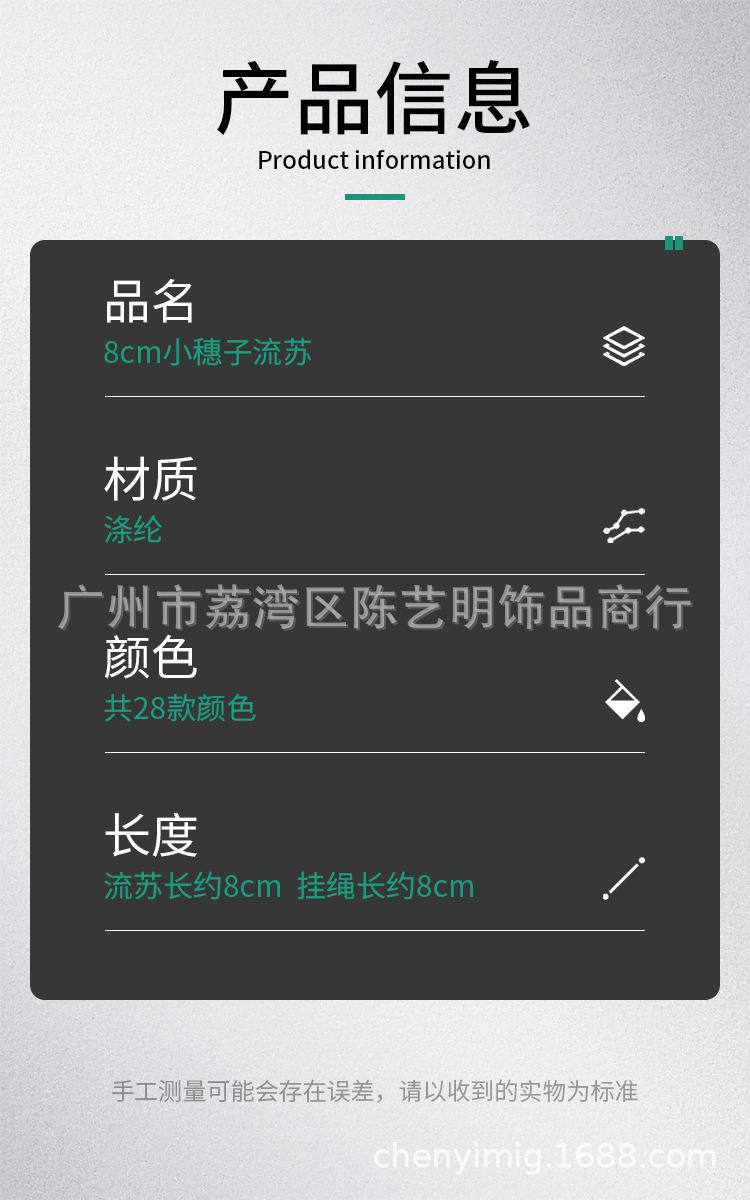 产品信息
Product information

品名
8cm小穗子流苏

材质
涤纶

颜色
共28款颜色

长度
流苏长约8cm 挂绳长约8cm

手工测量可能会存在误差，请以收到的实物为标准

广州市荔湾区陈艺明饰品商行

chenyimig.1688.com