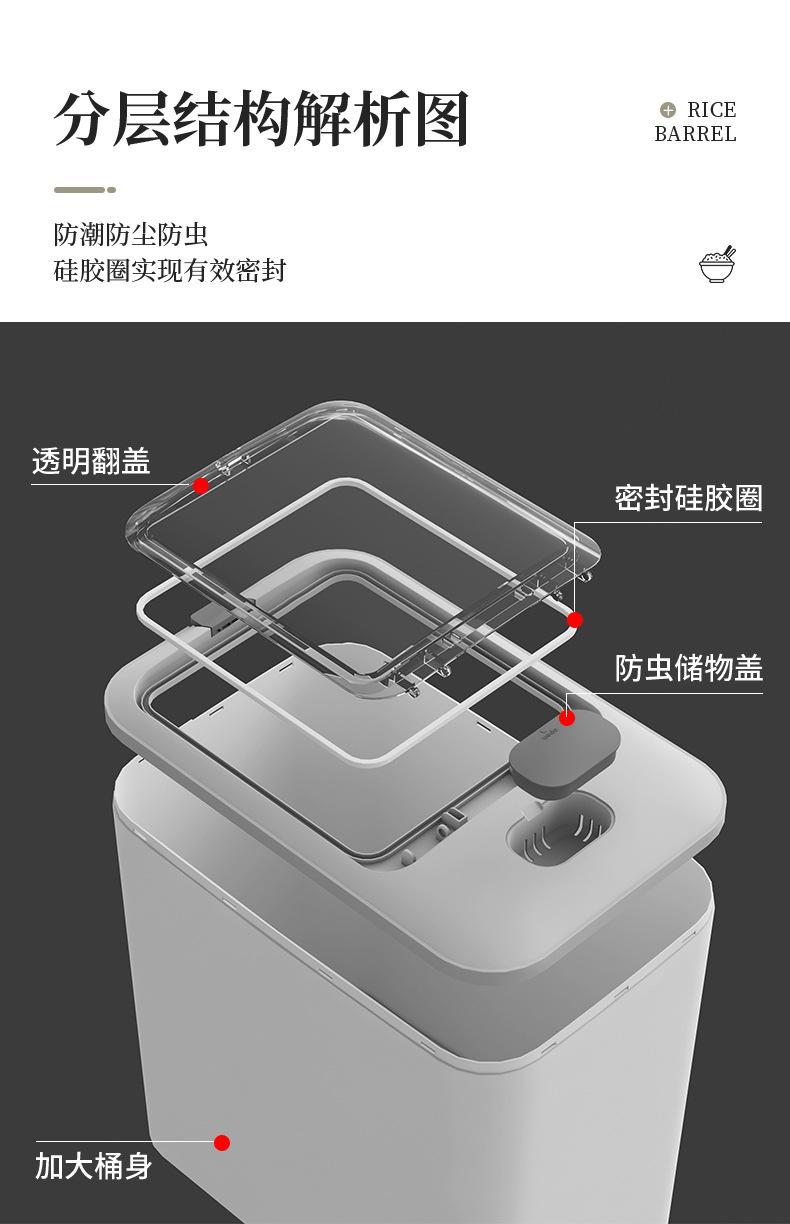 分层结构解析图

RICE BARREL

防潮防尘防虫
硅胶圈实现有效密封

透明翻盖

密封硅胶圈

防虫储物盖

加大桶身