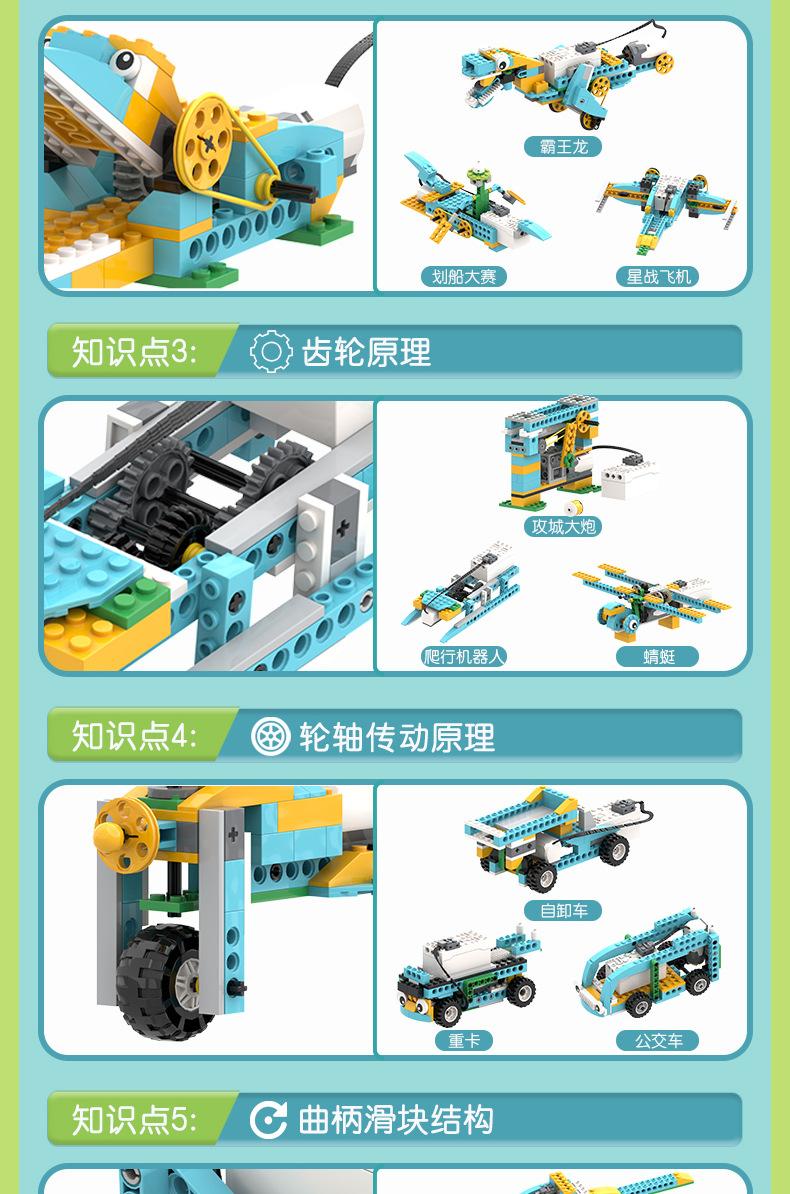 霸王龙

划船大赛

星战飞机

知识点3: 齿轮原理

攻城大炮

爬行机器人

蜻蜓

知识点4: 轮轴传动原理

自卸车

重卡

公交车

知识点5: 曲柄滑块结构