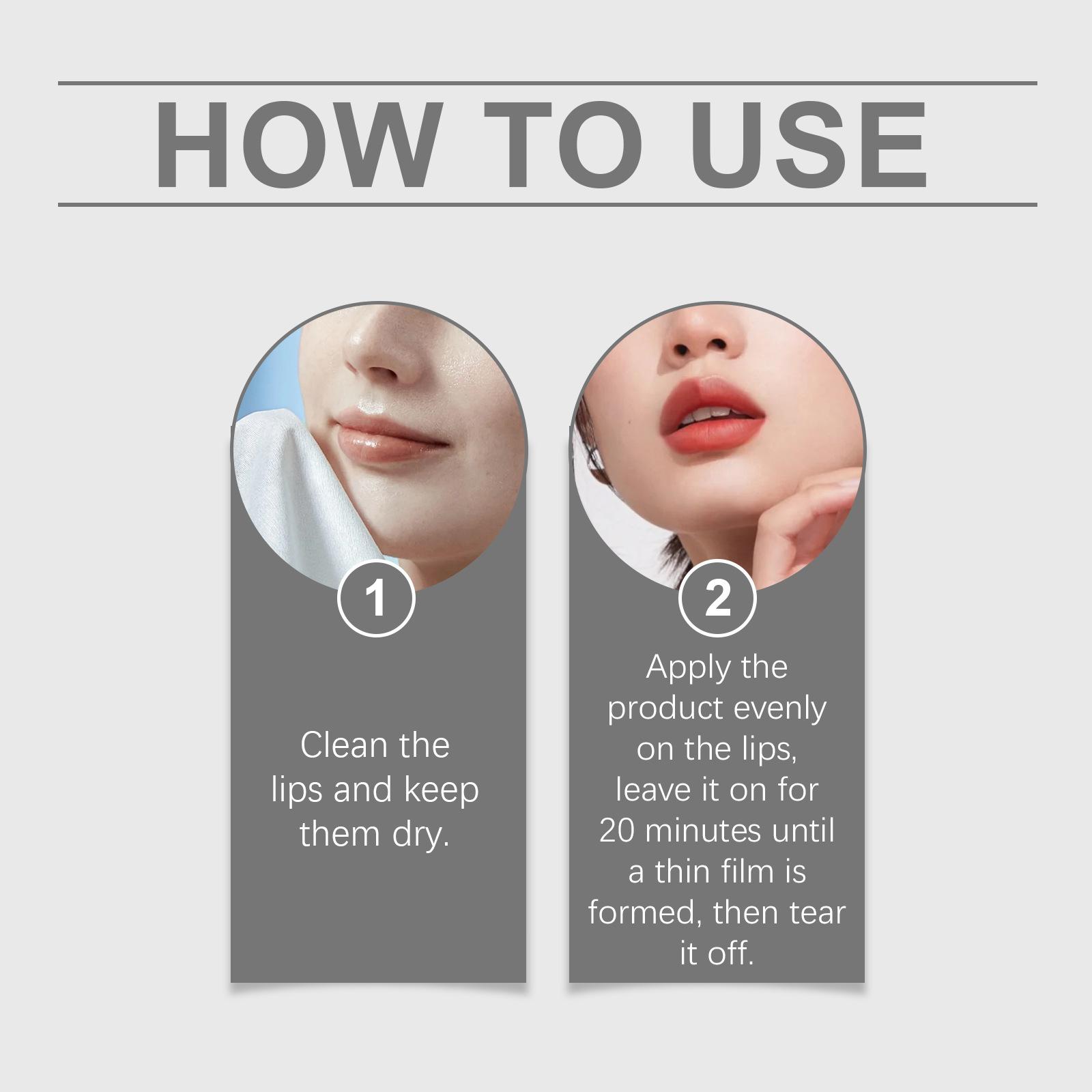 HOW TO USE

1

Clean the lips and keep them dry.

2

Apply the product evenly on the lips, leave it on for 20 minutes until a thin film is formed, then tear it off.