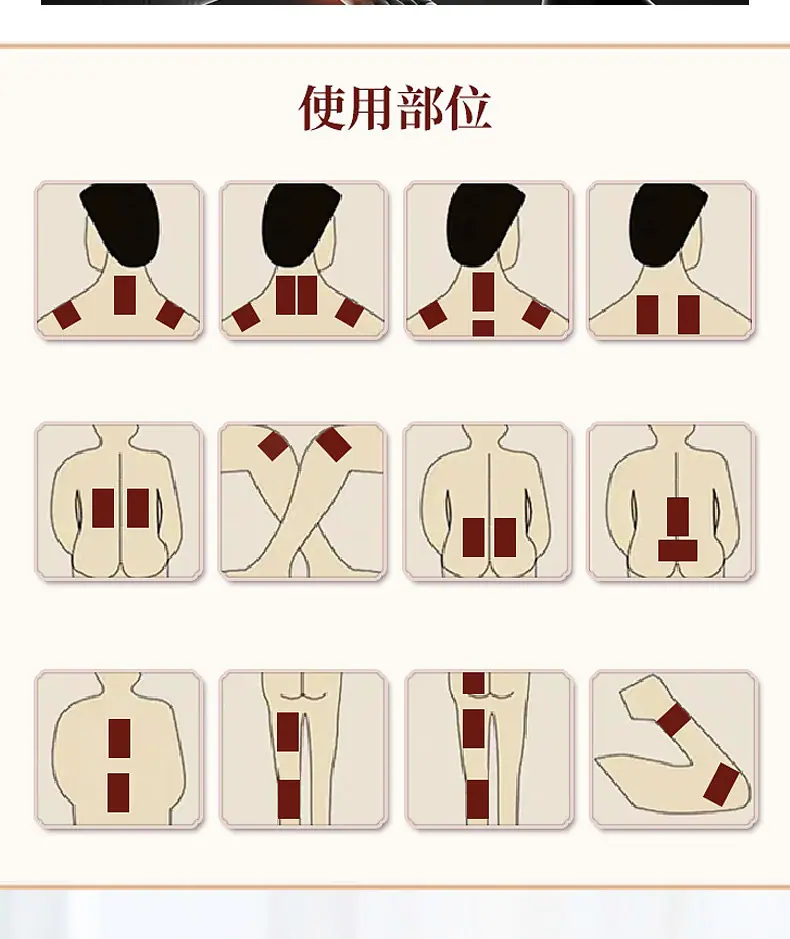 使用部位