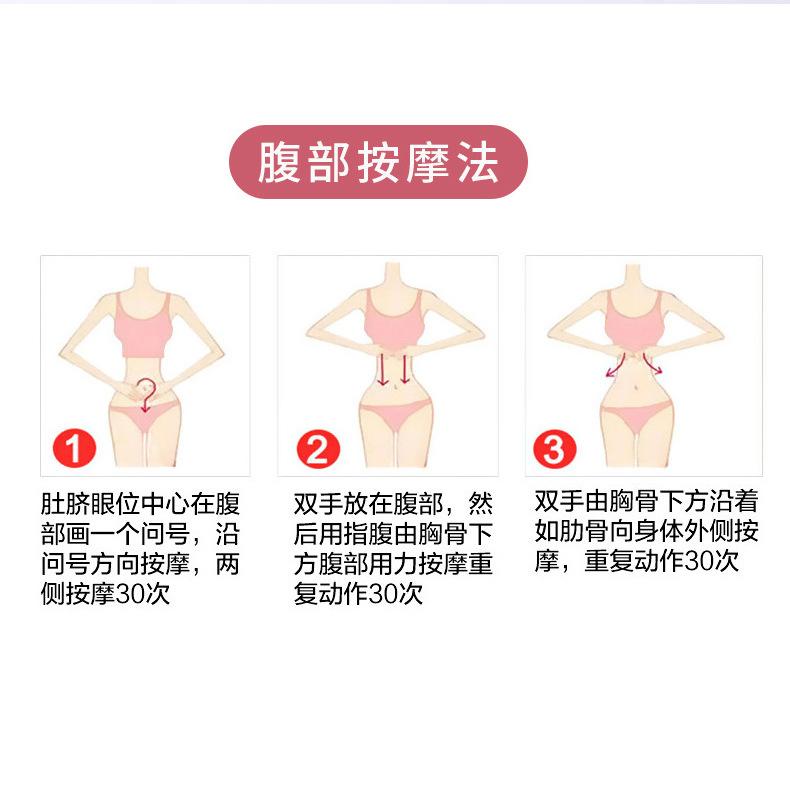 腹部按摩法

1

肚脐眼位中心在腹部画一个问号，沿问号方向按摩，两侧按摩30次

2

双手放在腹部，然后用指腹由胸骨下方腹部用力按摩重复动作30次

3

双手由胸骨下方沿着如肋骨向身体外侧按摩，重复动作30次