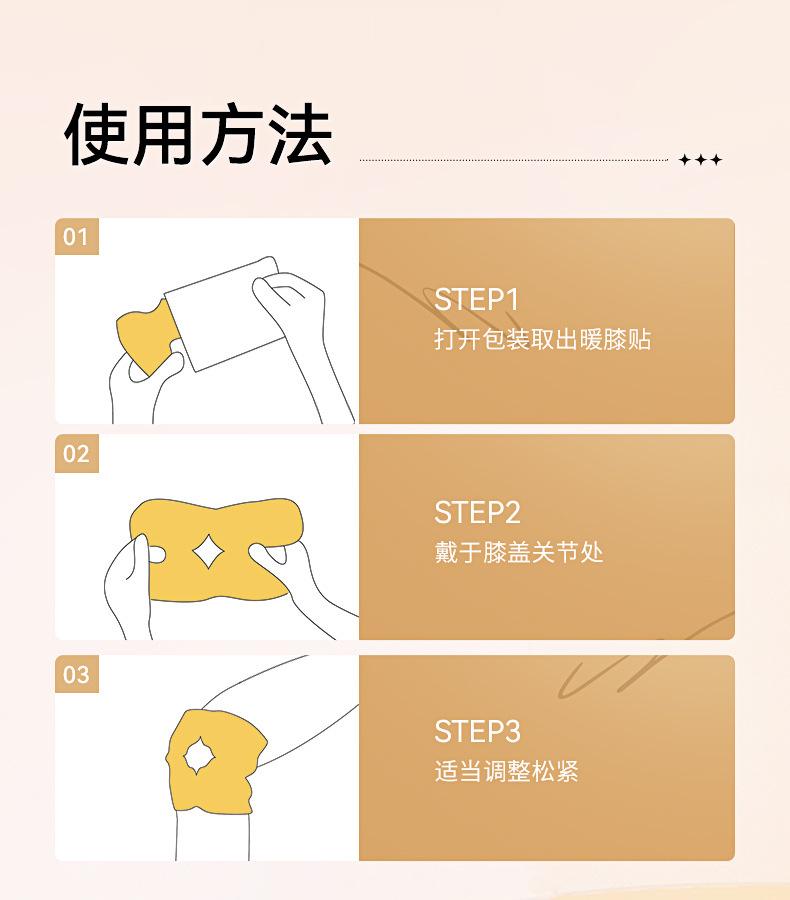 使用方法

01

STEP1
打开包装取出暖膝贴

02

STEP2
戴于膝盖关节处

03

STEP3
适当调整松紧