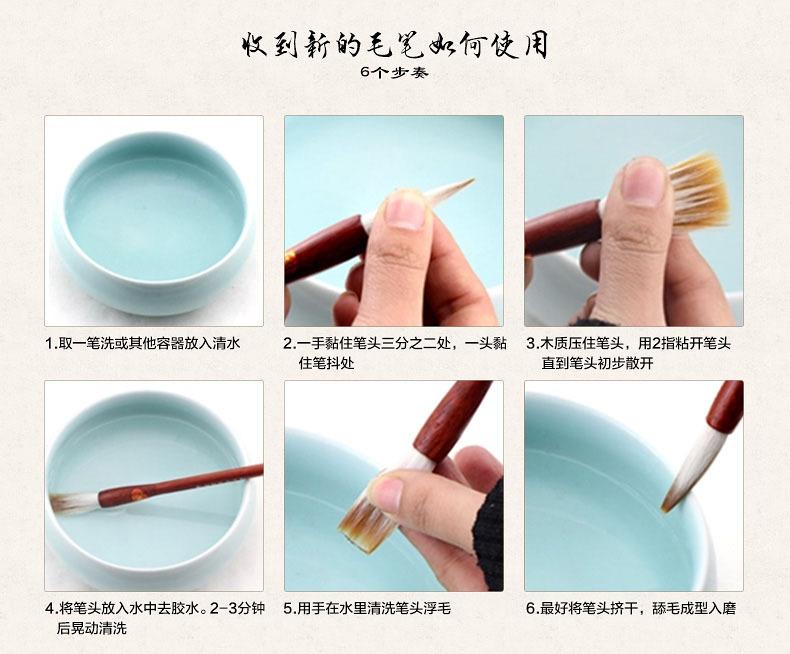 收到新的毛笔如何使用
6个步奏

1.取一笔洗或其他容器放入清水

2.一手黏住笔头三分之二处，一头黏住笔抖处

3.木质压住笔头，用2指粘开笔头直到笔头初步散开

4.将笔头放入水中去胶水。2-3分钟后晃动清洗

5.用手在水里清洗笔头浮毛

6.最好将笔头挤干，舔毛成型入磨