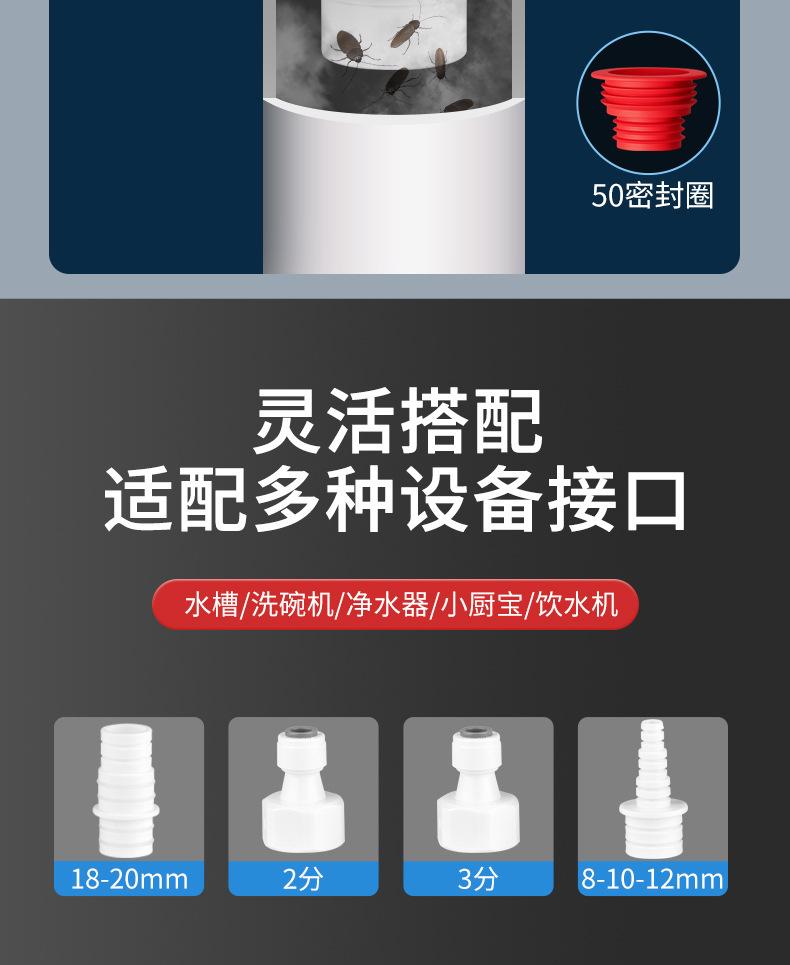 50密封圈

灵活搭配
适配多种设备接口

水槽/洗碗机/净水器/小厨宝/饮水机

18-20mm

2分

3分

8-10-12mm