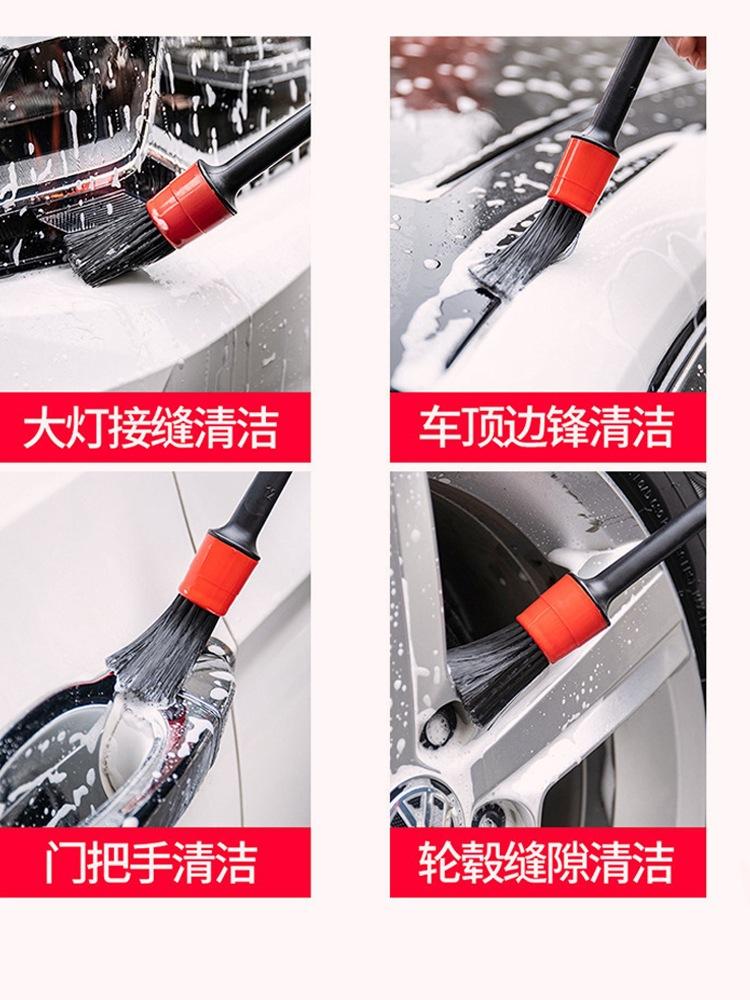 大灯接缝清洁

车顶边锋清洁

门把手清洁

轮毂缝隙清洁