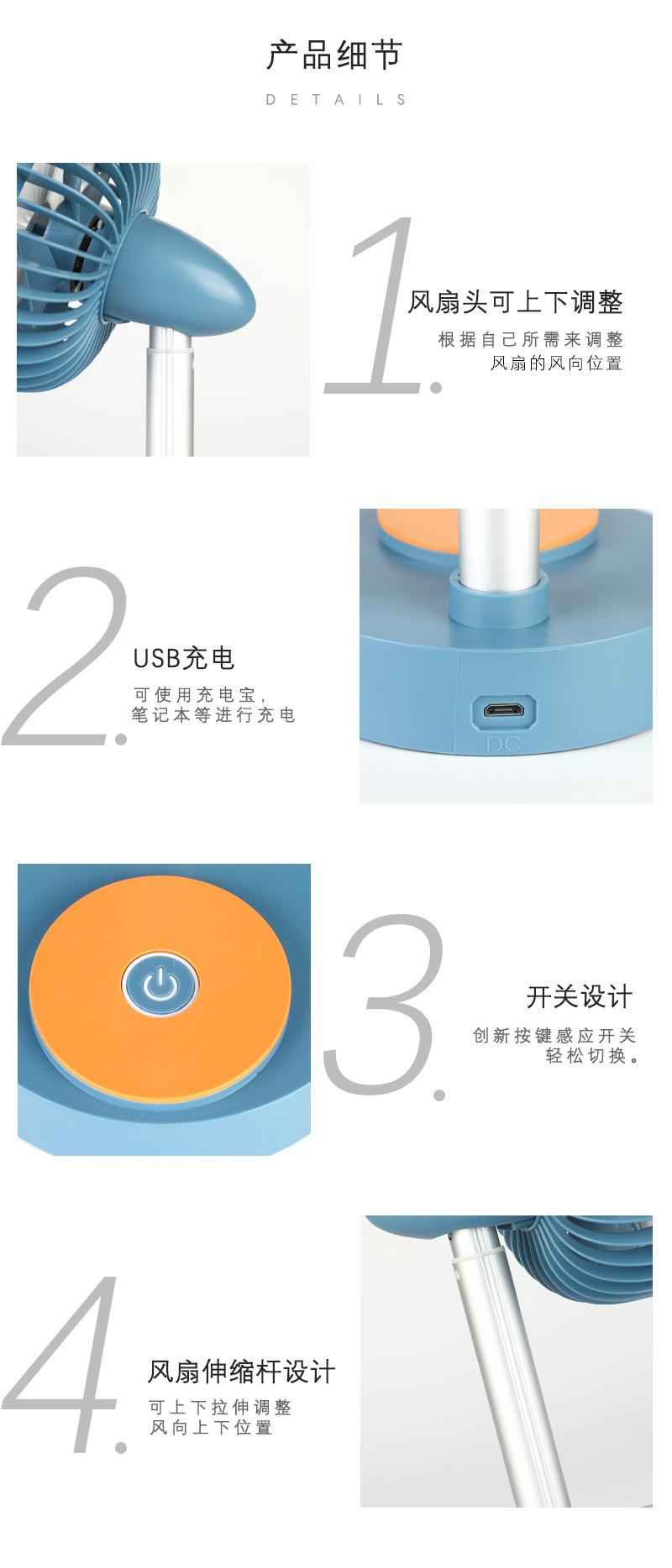 产品细节

DETAILS

1.

风扇头可上下调整

根据自己所需来调整
风扇的风向位置

2.

USB充电

可使用充电宝，
笔记本等进行充电

DC

3.

开关设计

创新按键感应开关
轻松切换。

4.

风扇伸缩杆设计

可上下拉伸调整
风向上下位置