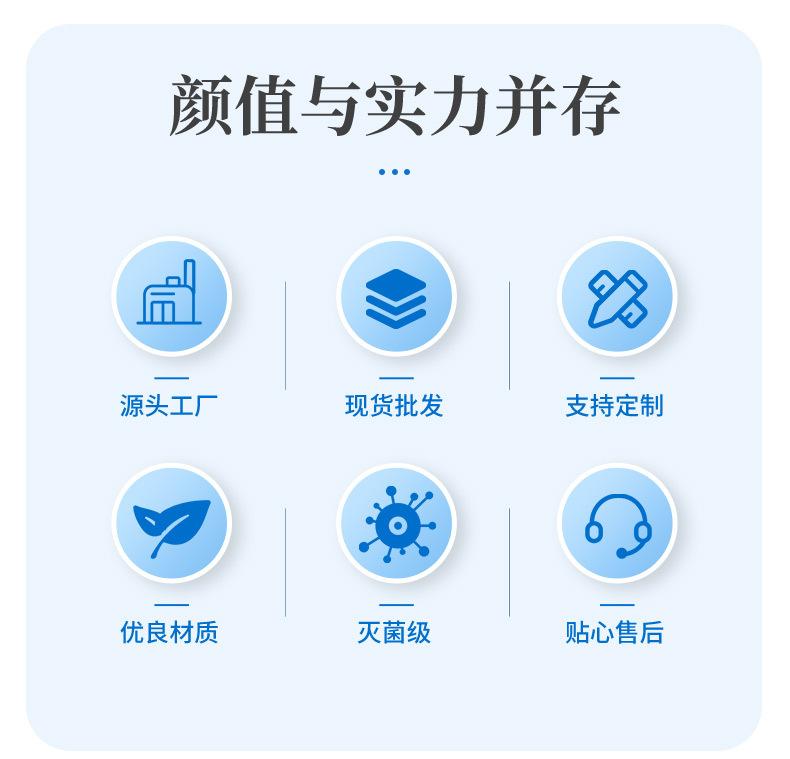 颜值与实力并存

源头工厂

现货批发

支持定制

优良材质

灭菌级

贴心售后