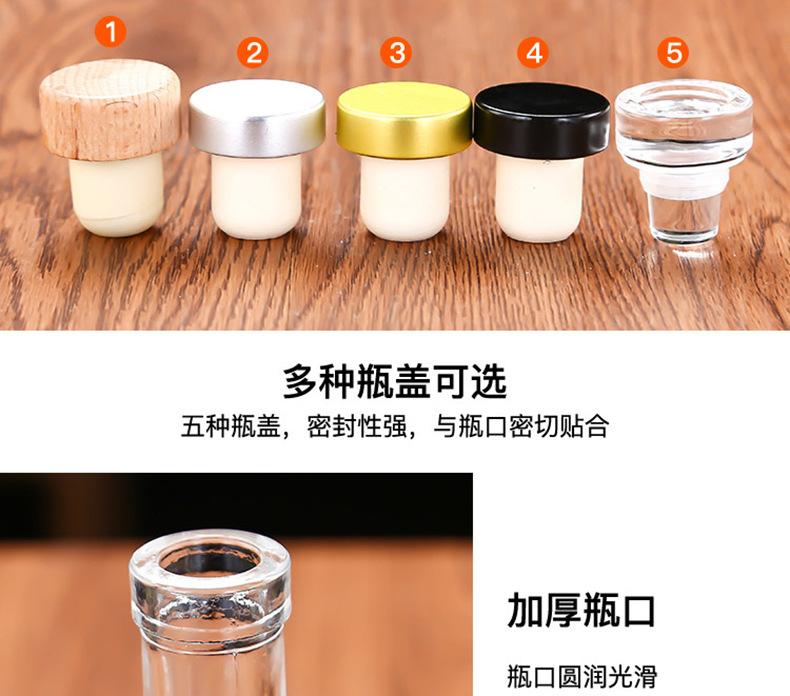 1 2 3 4 5

多种瓶盖可选
五种瓶盖，密封性强，与瓶口密切贴合

加厚瓶口
瓶口圆润光滑