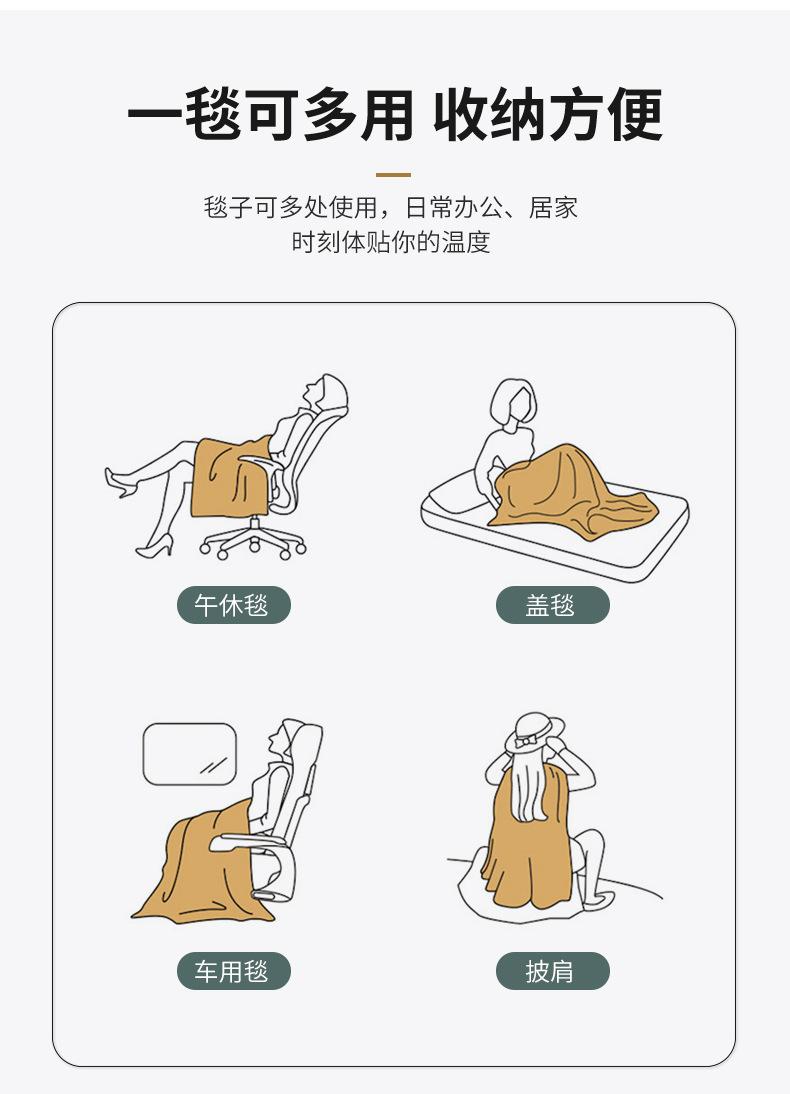 一毯可多用 收纳方便

毯子可多处使用，日常办公、居家
时刻体贴你的温度

午休毯

盖毯

车用毯

披肩